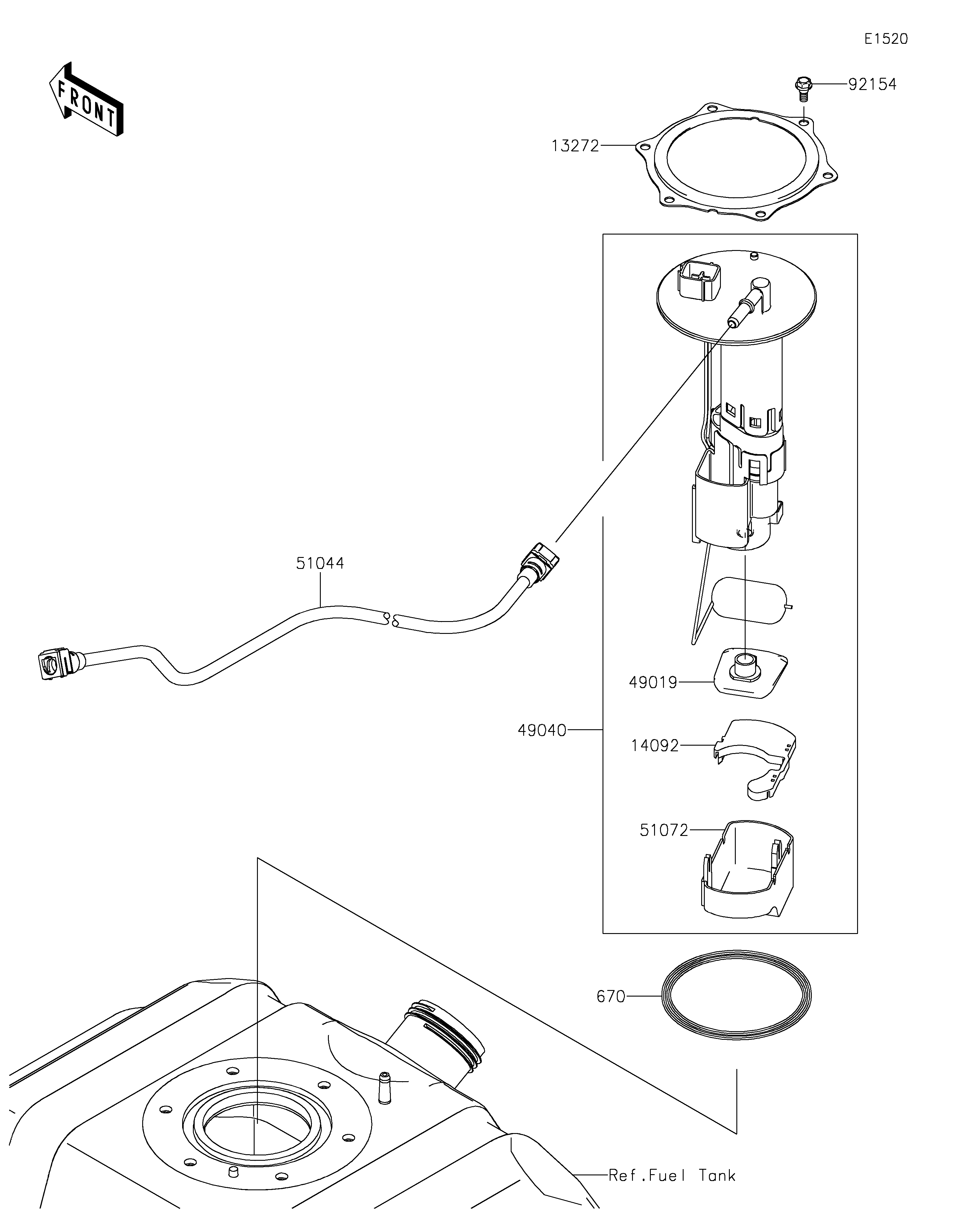 E1520

FRONT

92154

13272

51044

49019

49040

14092

51072

670

Ref.Fuel Tank