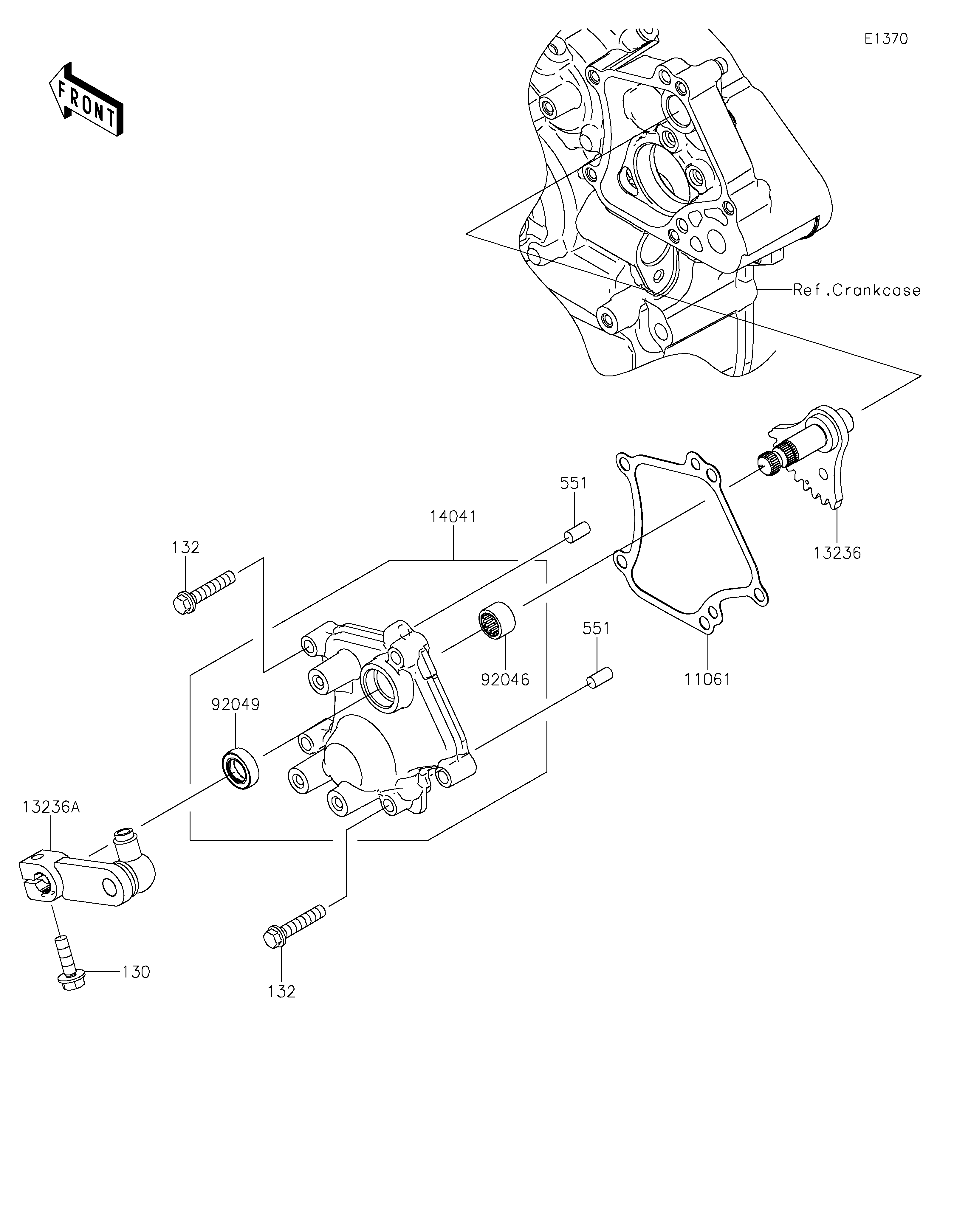 E1370

FRONT

Ref.Crankcase

551

14041

132

13236

92046

551

11061

92049

13236A

130

132