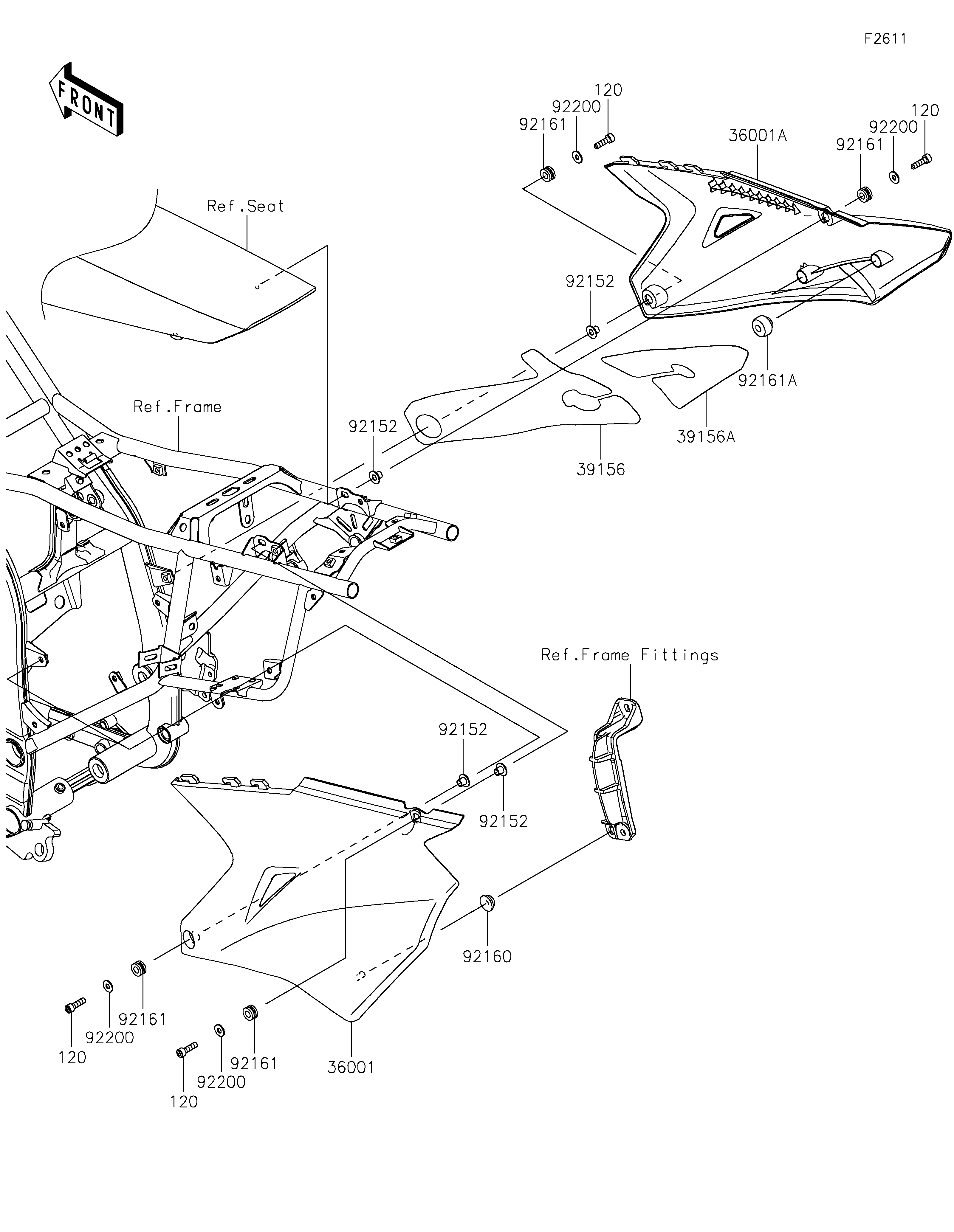 F2611

FRONT

120
92200
92161
36001A
120
92200
92161

Ref.Seat

92152

92161A

Ref.Frame

92152

39156A

39156

Ref.Frame Fittings

92152
92152

92160

92161
92200
120

92161
92200
120

36001