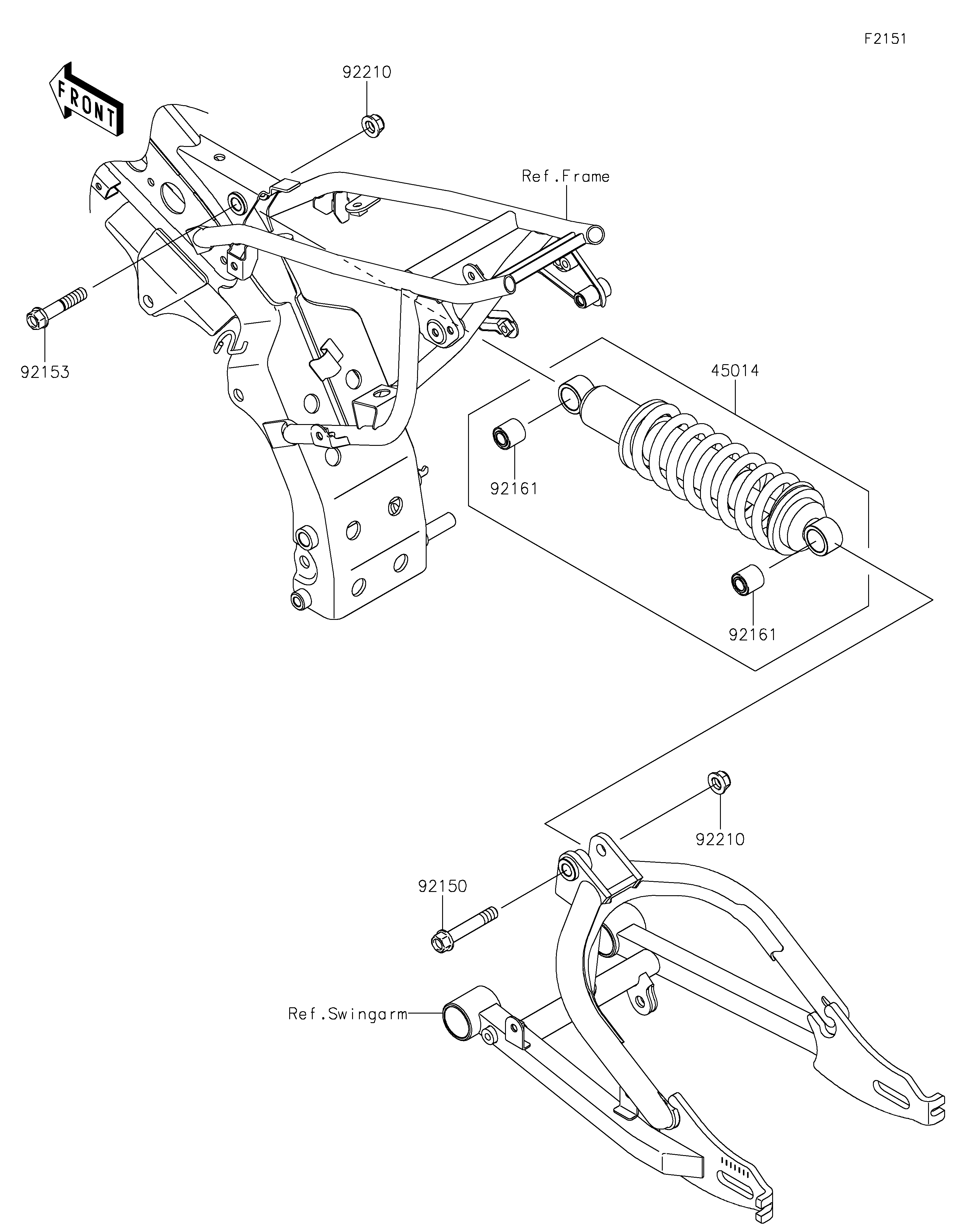 F2151

FRONT

92210

Ref.Frame

92153

45014

92161

92161

92210

92150

Ref.Swingarm