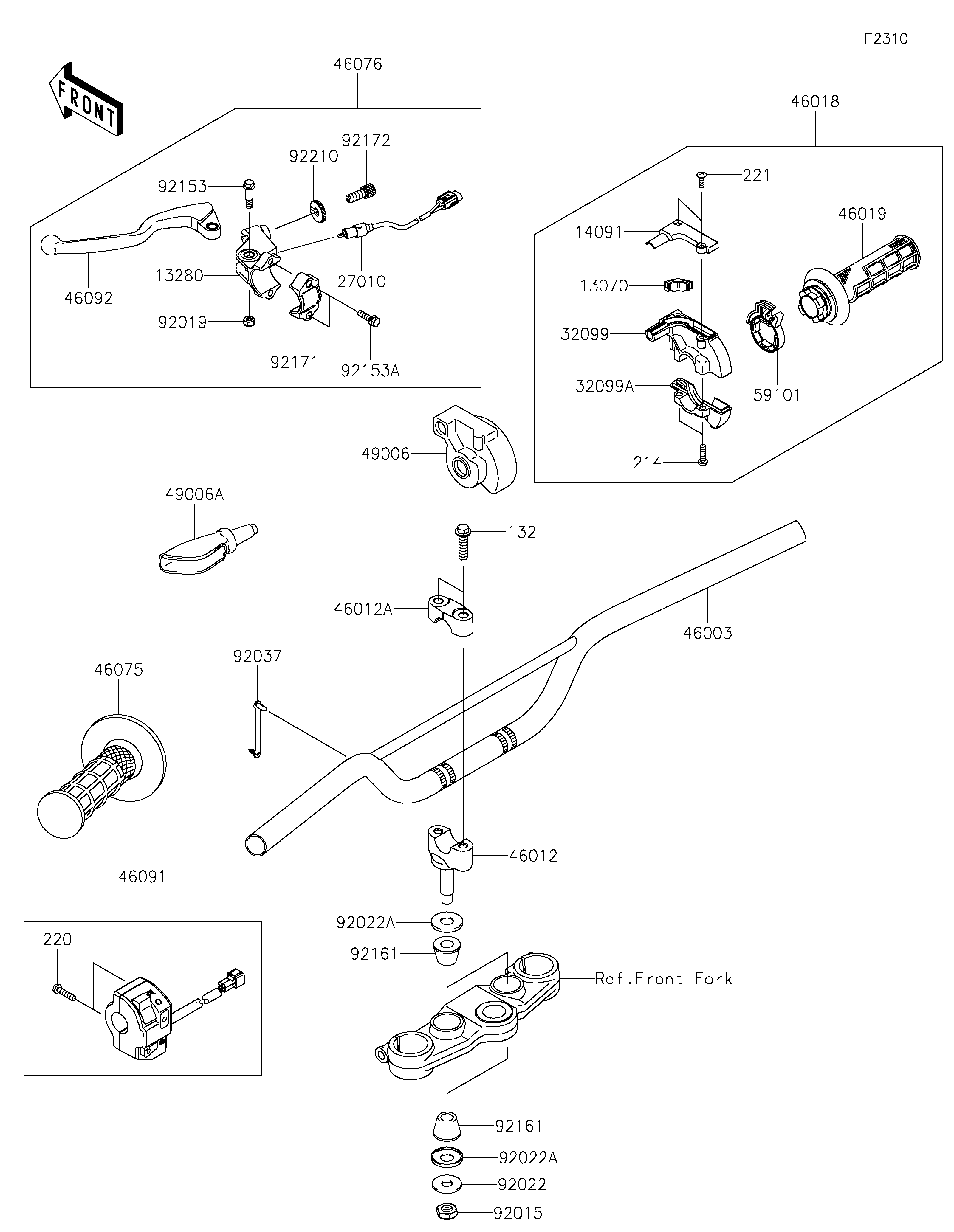 F2310

FRONT

46076

92172

92210

92153

46092

13280

27010

92019

92171

92153A

46018

221

14091

46019

13070

32099

59101

32099A

214

49006

49006A

132

46012A

46003

92037

46075

46012

46091

220

92022A

92161

Ref.Front Fork

92161

92022A

92022

92015