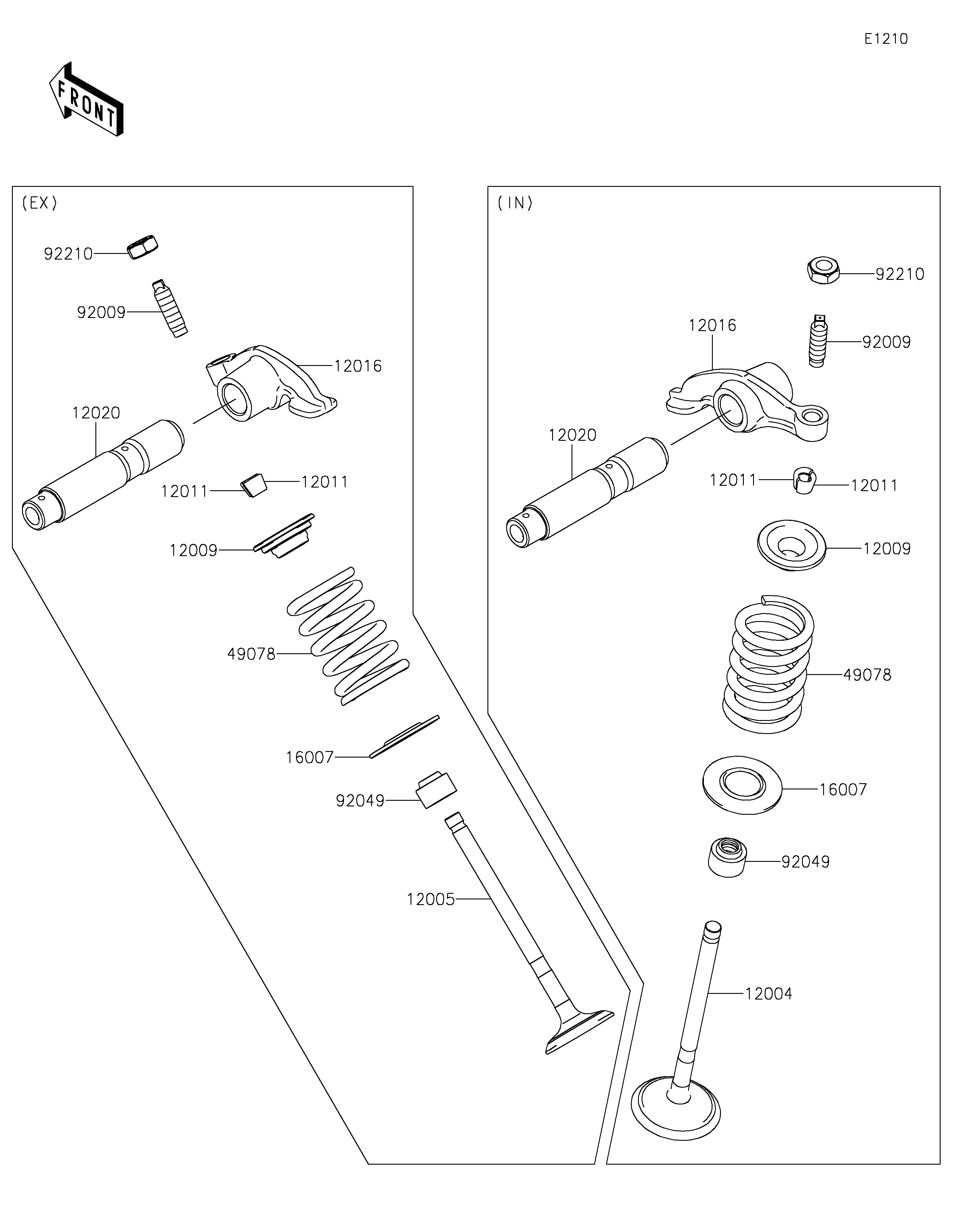 E1210

FRONT

(EX)

92210
92009
12016
12020
12011
12011
12009
49078
16007
92049
12005

(IN)

92210
12016
92009
12020
12011
12011
12009
49078
16007
92049
12004