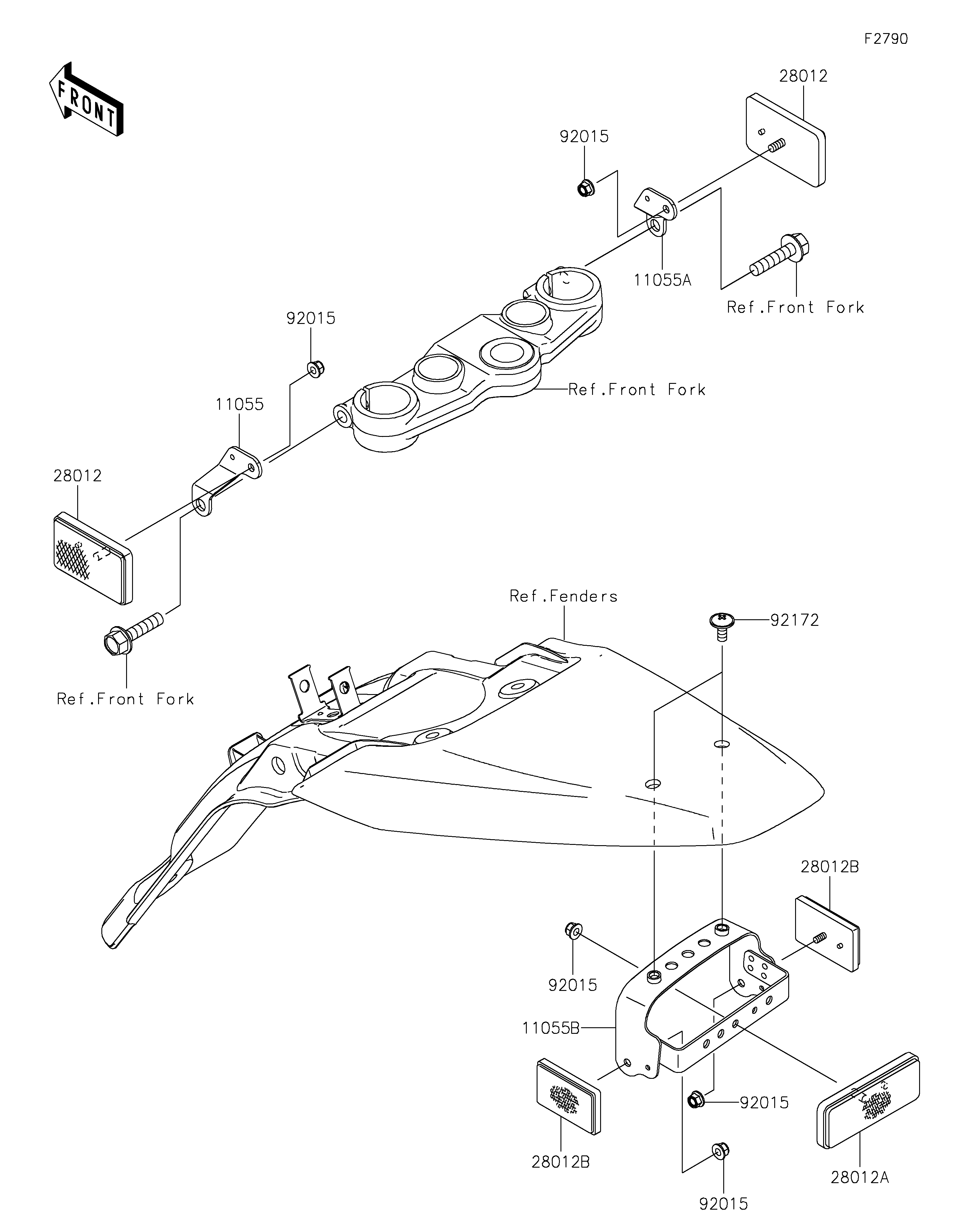 F2790

FRONT

28012

92015

11055A

Ref.Front Fork

92015

Ref.Front Fork

11055

28012

Ref.Front Fork

Ref.Fenders

92172

28012B

92015

11055B

92015

28012B

92015

28012A