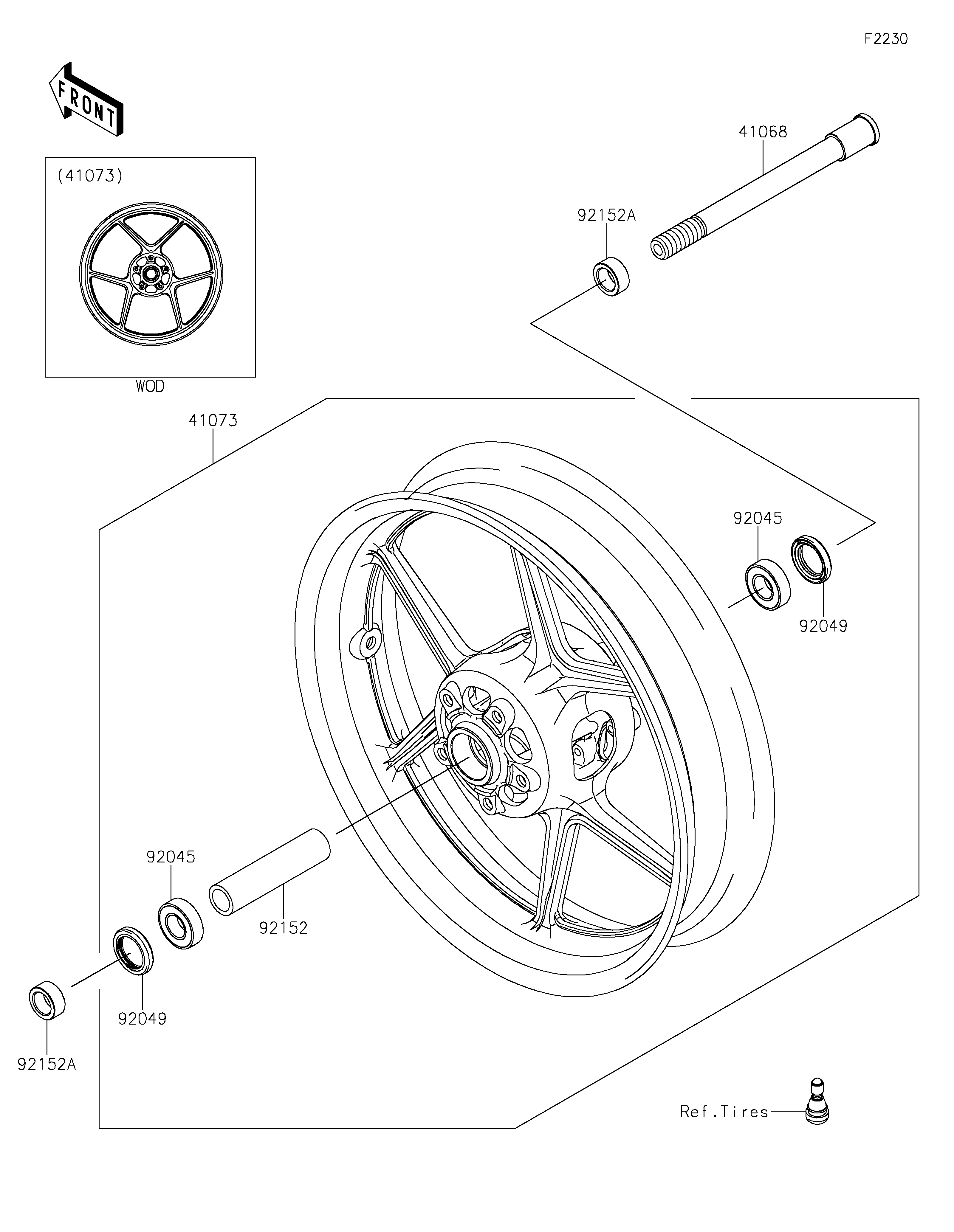 F2230

FRONT

(41073)

WOD

41068

92152A

41073

92045

92049

92045

92152

92049

92152A

Ref.Tires