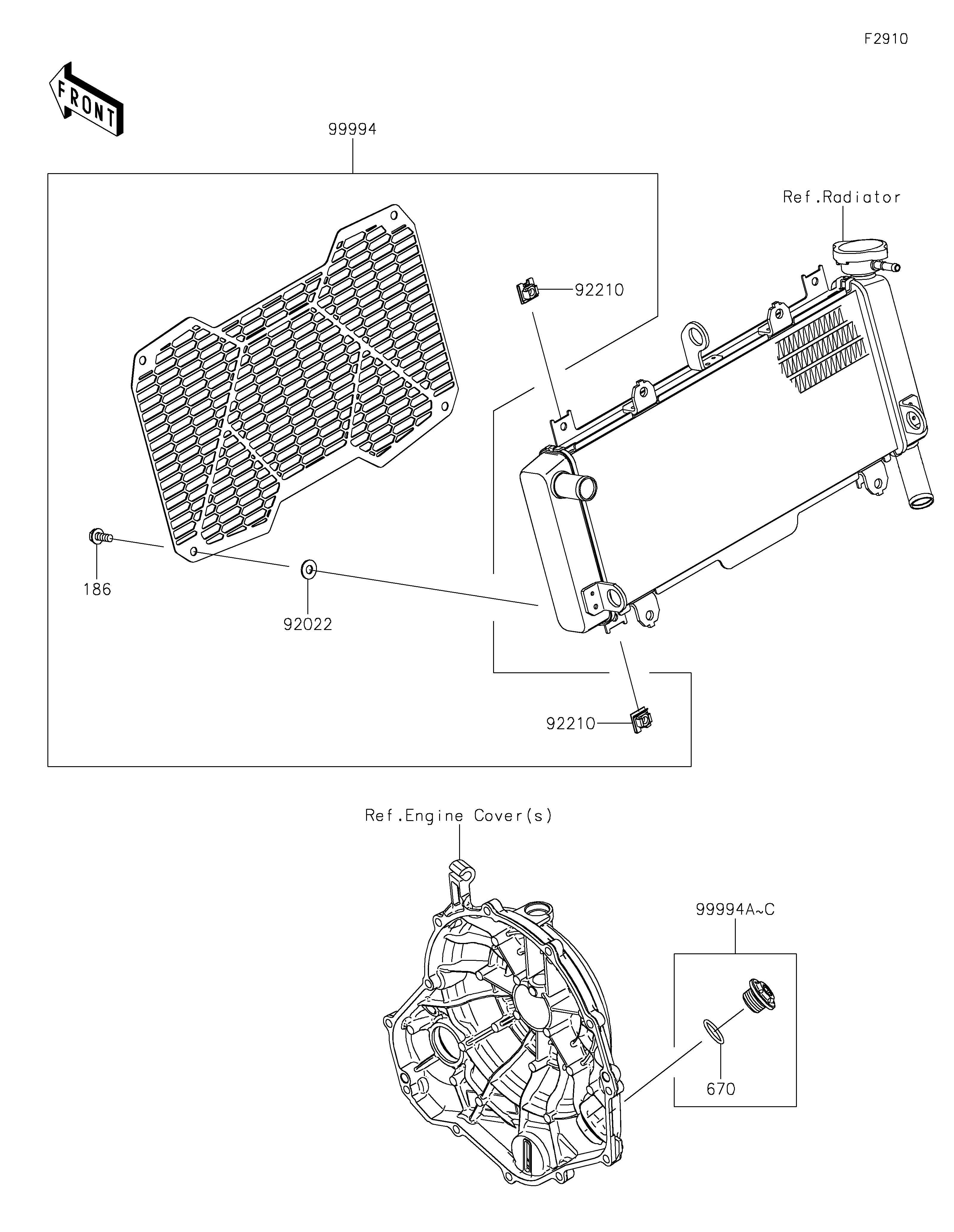 F2910

FRONT

99994

Ref.Radiator

92210

186

92022

92210

Ref.Engine Cover(s)

99994A~C

670