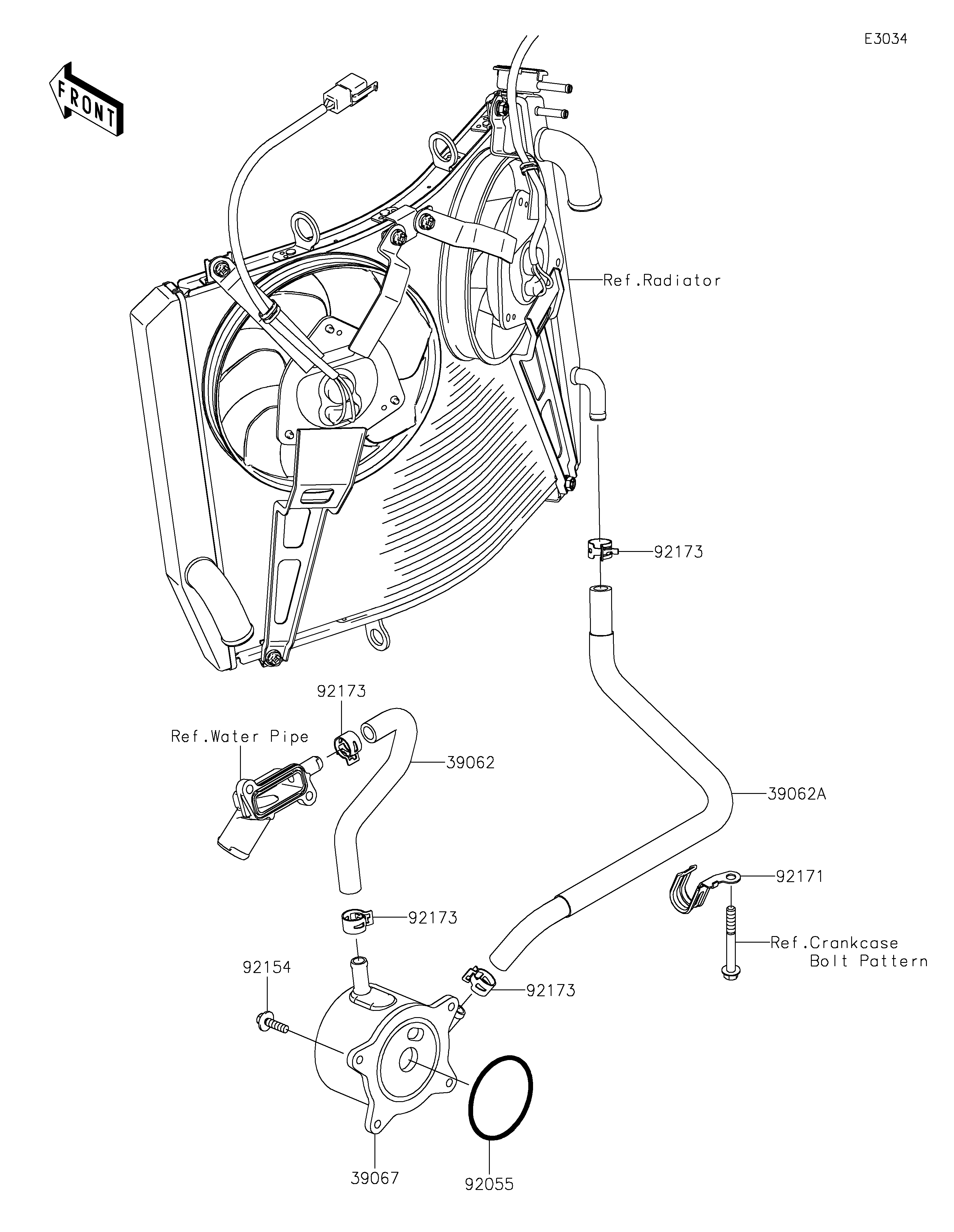 E3034

FRONT

Ref.Radiator

92173

92173

Ref.Water Pipe

39062

39062A

92171

92173

Ref.Crankcase
Bolt Pattern

92154

92173

39067

92055