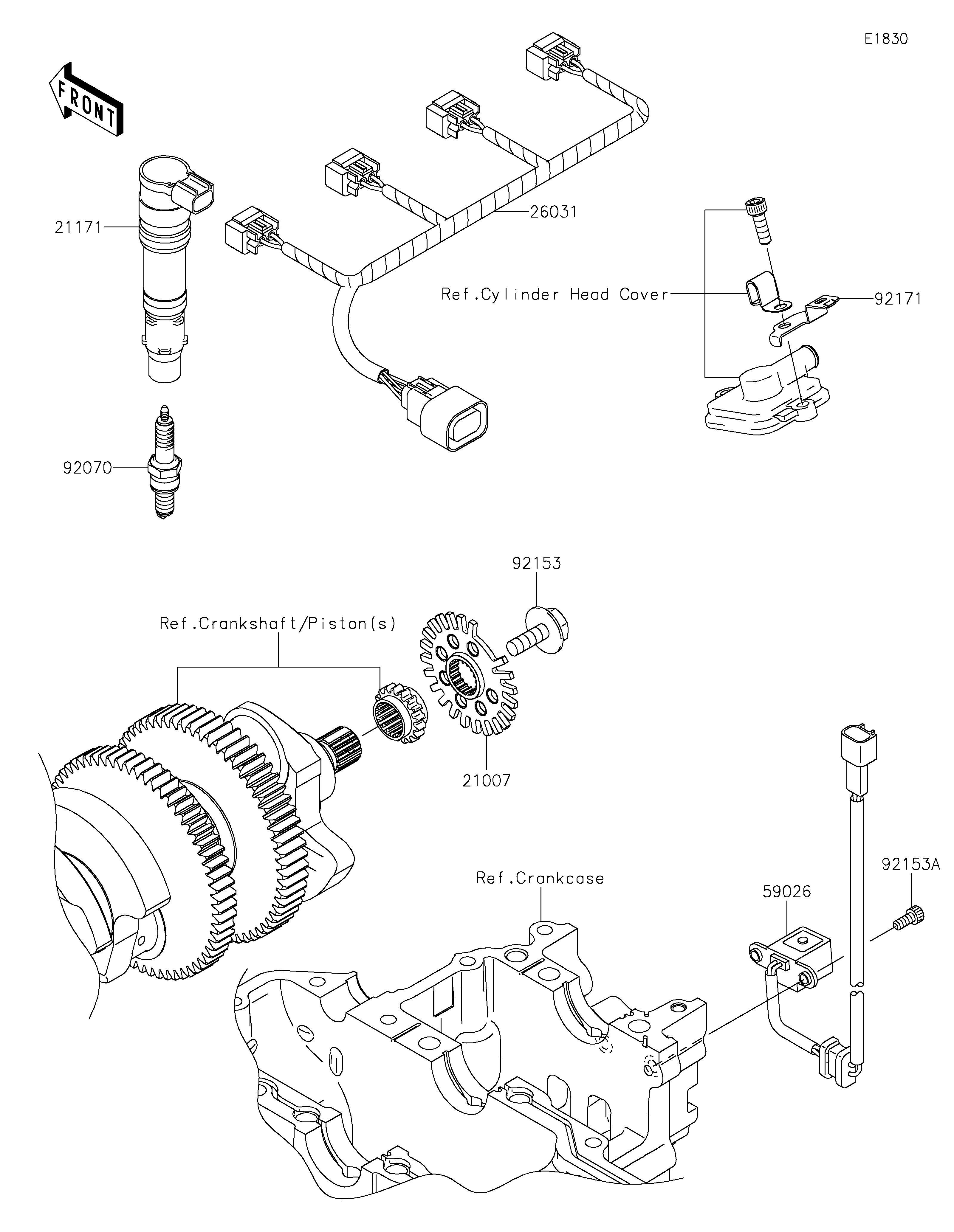 E1830

FRONT

21171

26031

Ref.Cylinder Head Cover

92171

92070

92153

Ref.Crankshaft/Piston(s)

21007

Ref.Crankcase

59026

92153A