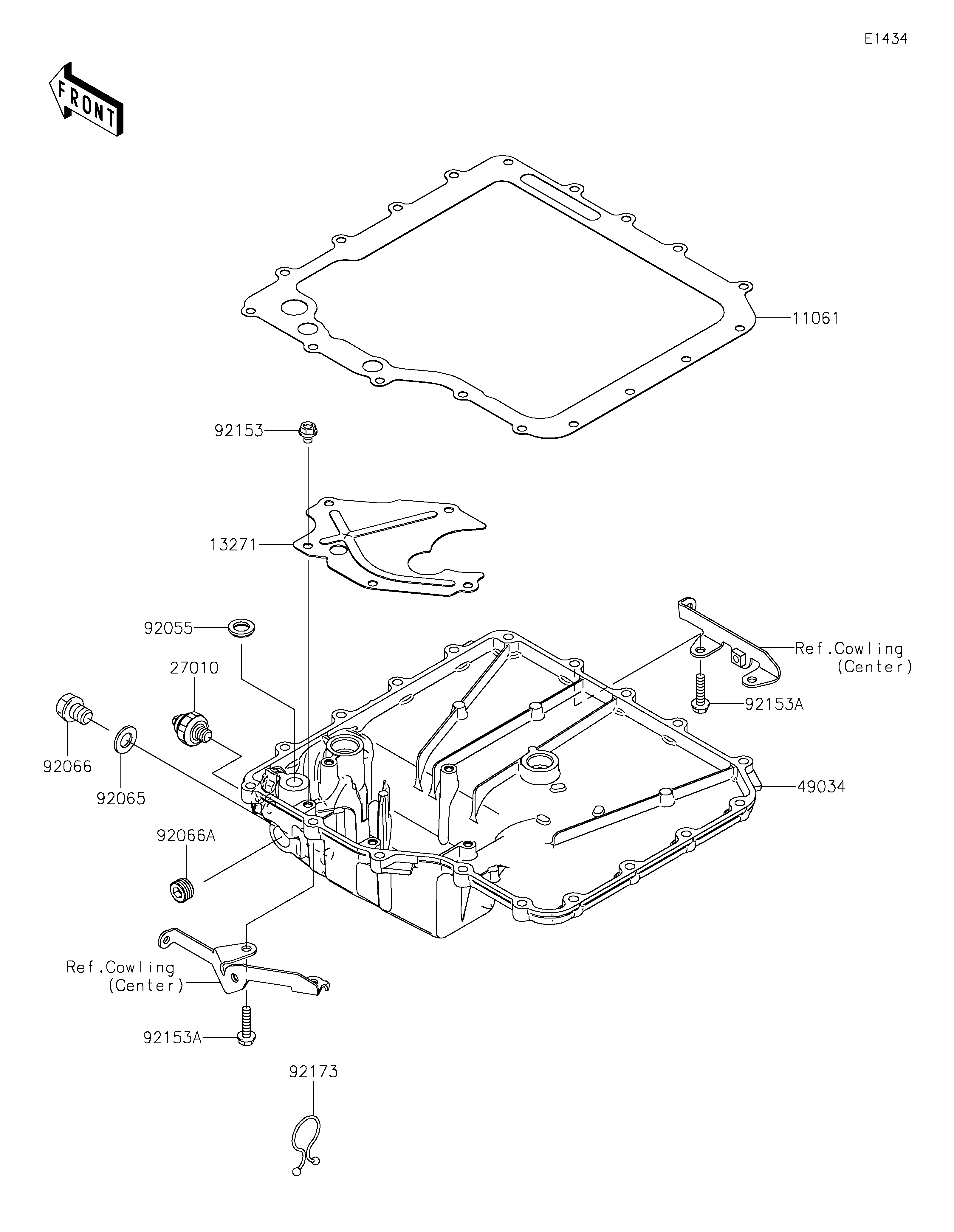 E1434

FRONT

11061

92153

13271

92055

27010

Ref.Cowling (Center)

92153A

92066

92065

49034

92066A

Ref.Cowling (Center)

92153A

92173