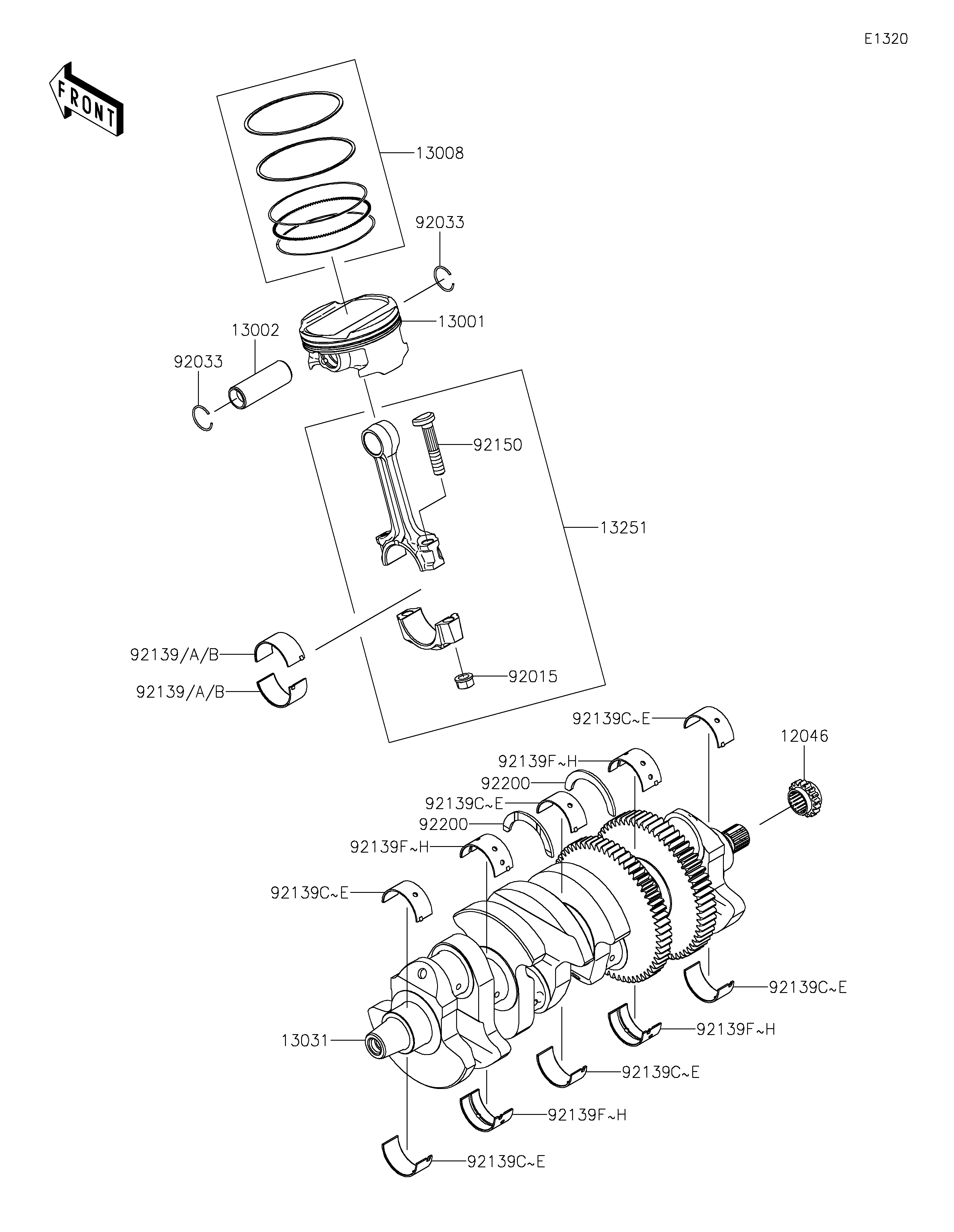 E1320

FRONT

13008

92033

13001

13002

92033

92150

13251

92139/A/B

92139/A/B

92015

92139C~E

12046

92139F~H

92200

92139C~E

92200

92139F~H

92139C~E

92139C~E

92139F~H

13031

92139C~E

92139F~H

92139C~E