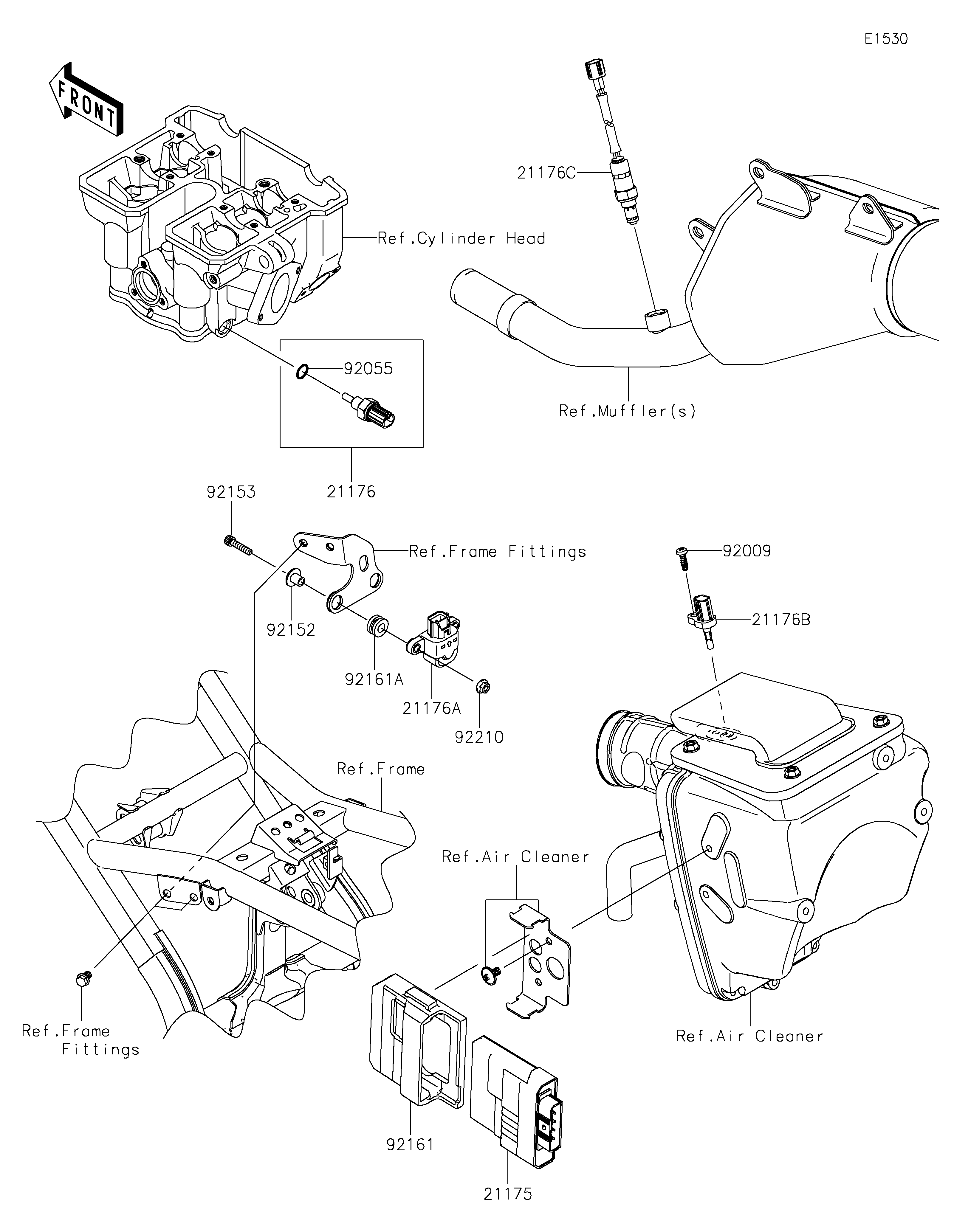 E1530

FRONT

21176C

Ref.Cylinder Head

92055

Ref.Muffler(s)

21176

92153

Ref.Frame Fittings

92009

92152

21176B

92161A

21176A

92210

Ref.Frame

Ref.Air Cleaner

Ref.Frame Fittings

Ref.Air Cleaner

92161

21175