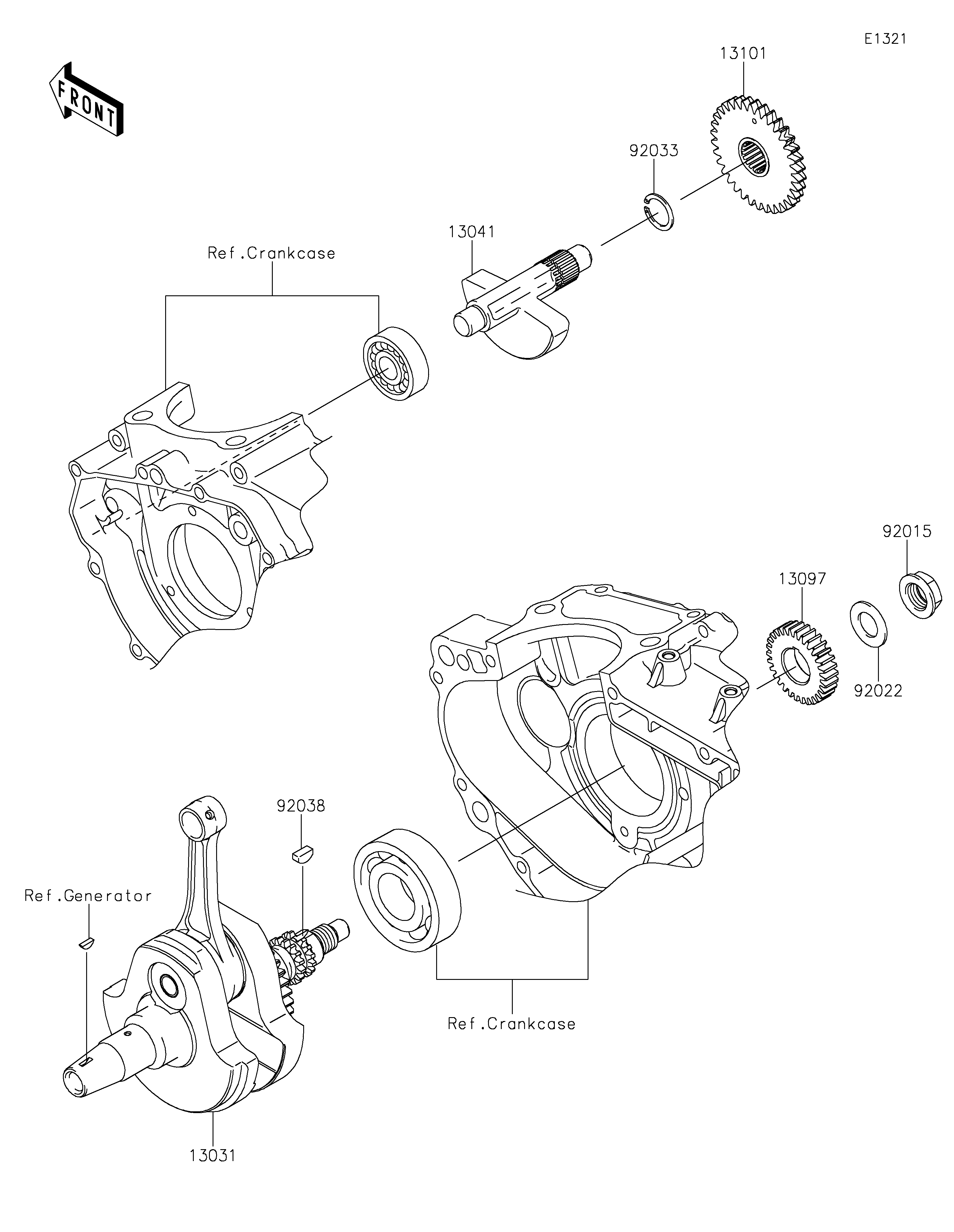 E1321

FRONT

13101

92033

13041

Ref.Crankcase

92015

13097

92022

92038

Ref.Generator

Ref.Crankcase

13031