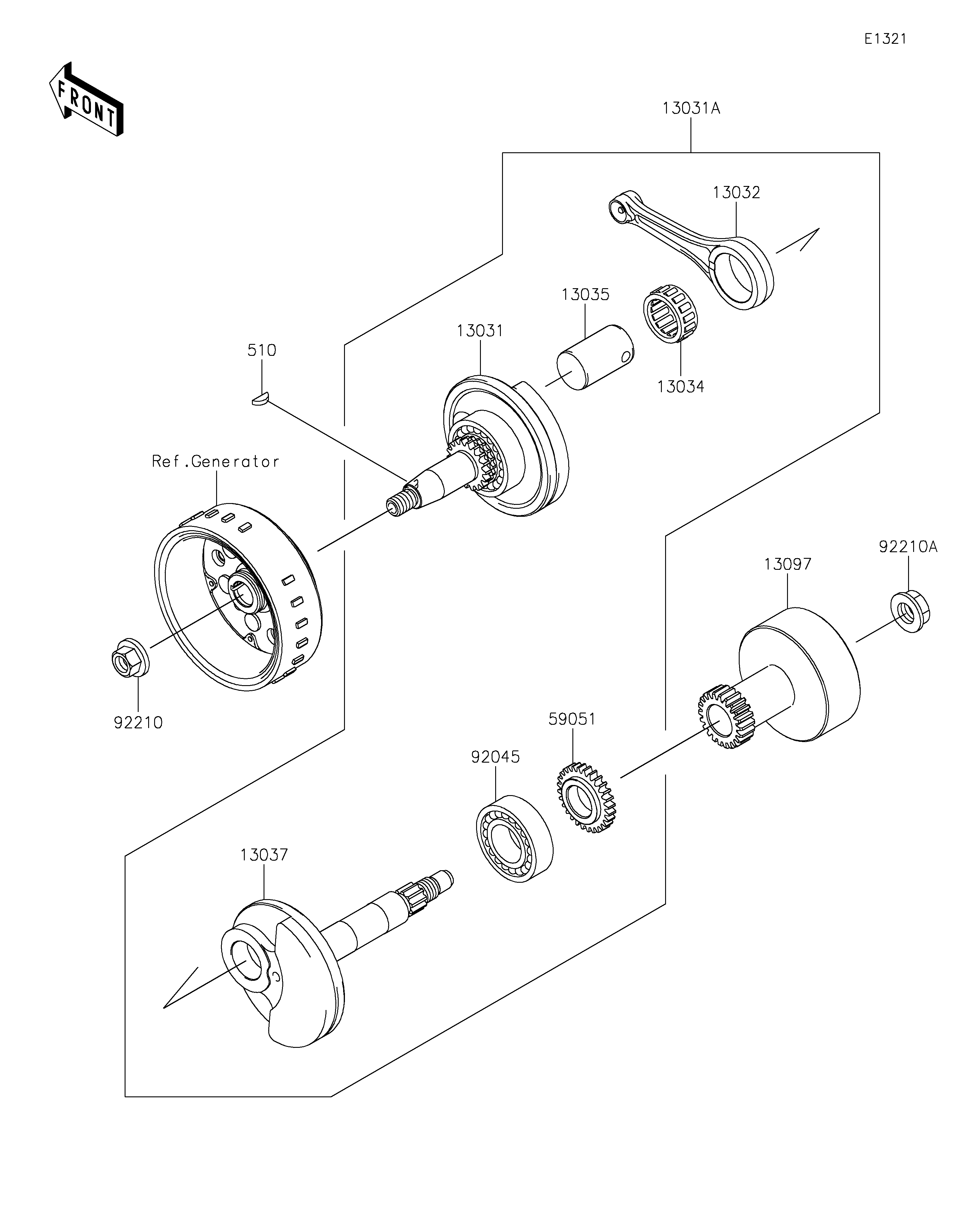 E1321

FRONT

13031A

13032

13035

13031

510

13034

Ref.Generator

92210A

13097

92210

59051

92045

13037