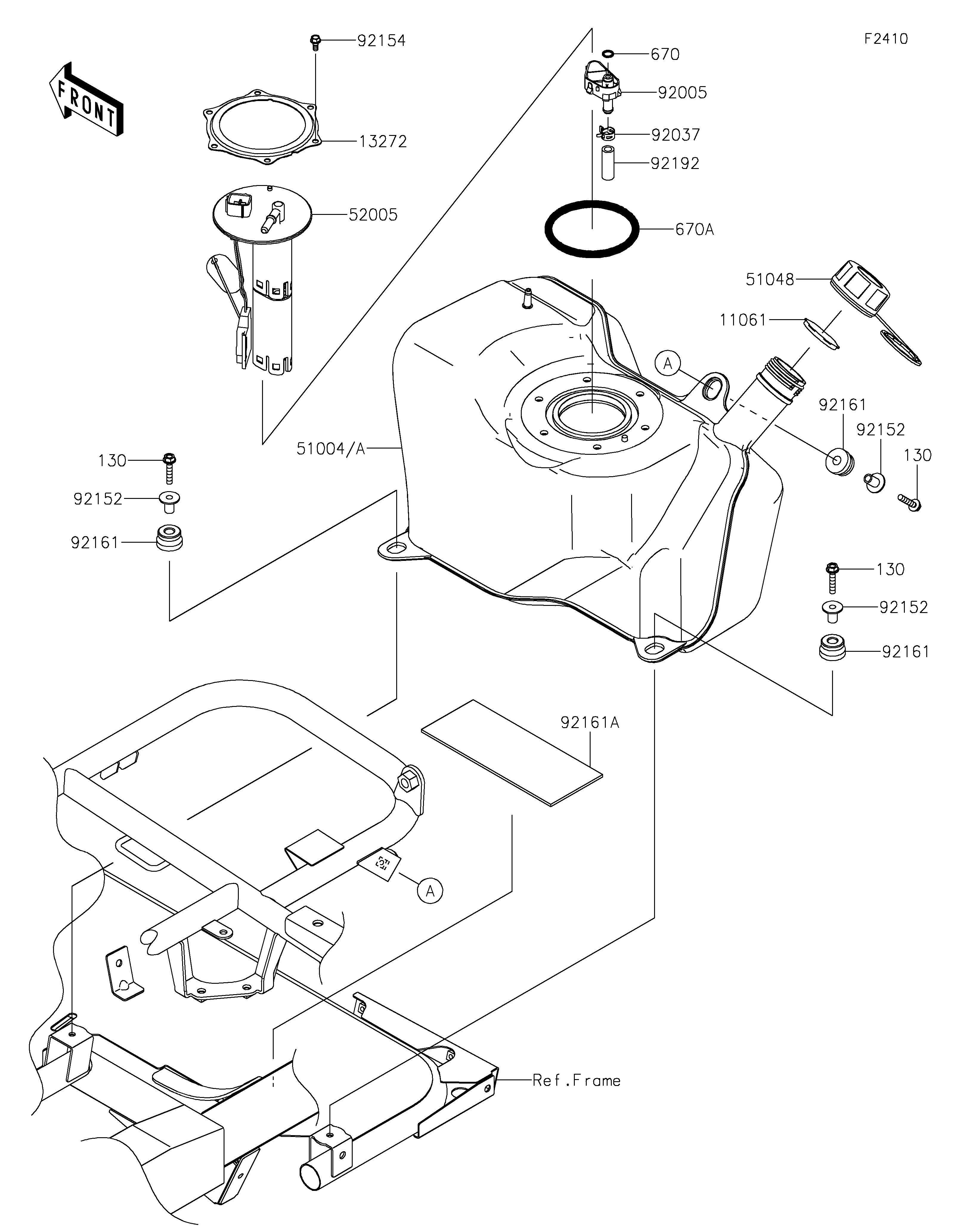 F2410

FRONT

92154

13272

52005

670

92005

92037

92192

670A

51048

11061

A

92161

92152

130

51004/A

130

92152

92161

130

92152

92161

92161A

A

Ref.Frame