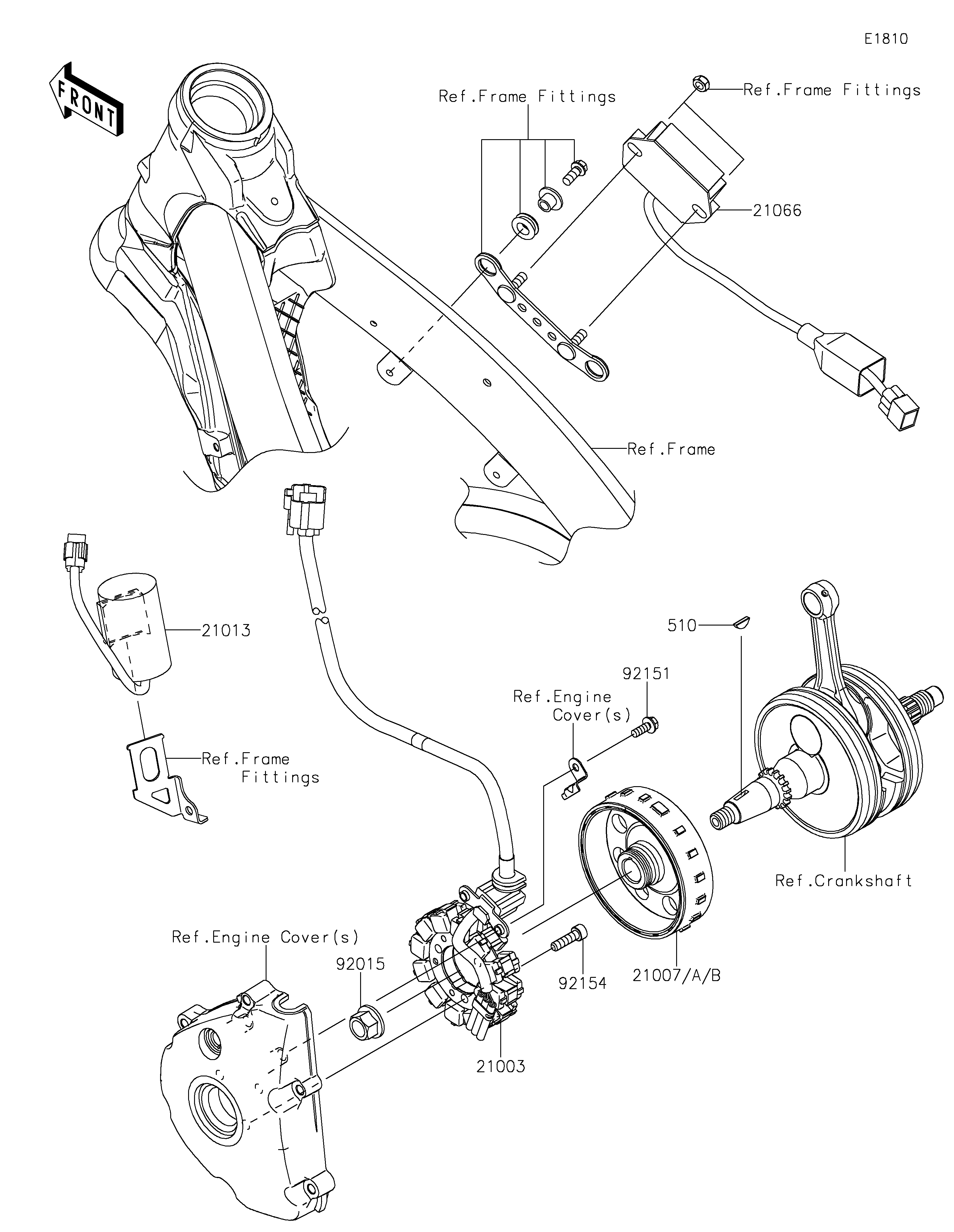 E1810

FRONT

Ref.Frame Fittings

Ref.Frame Fittings

21066

Ref.Frame

21013

Ref.Frame Fittings

510

92151

Ref.Engine Cover(s)

Ref.Crankshaft

Ref.Engine Cover(s)

92015

92154

21007/A/B

21003