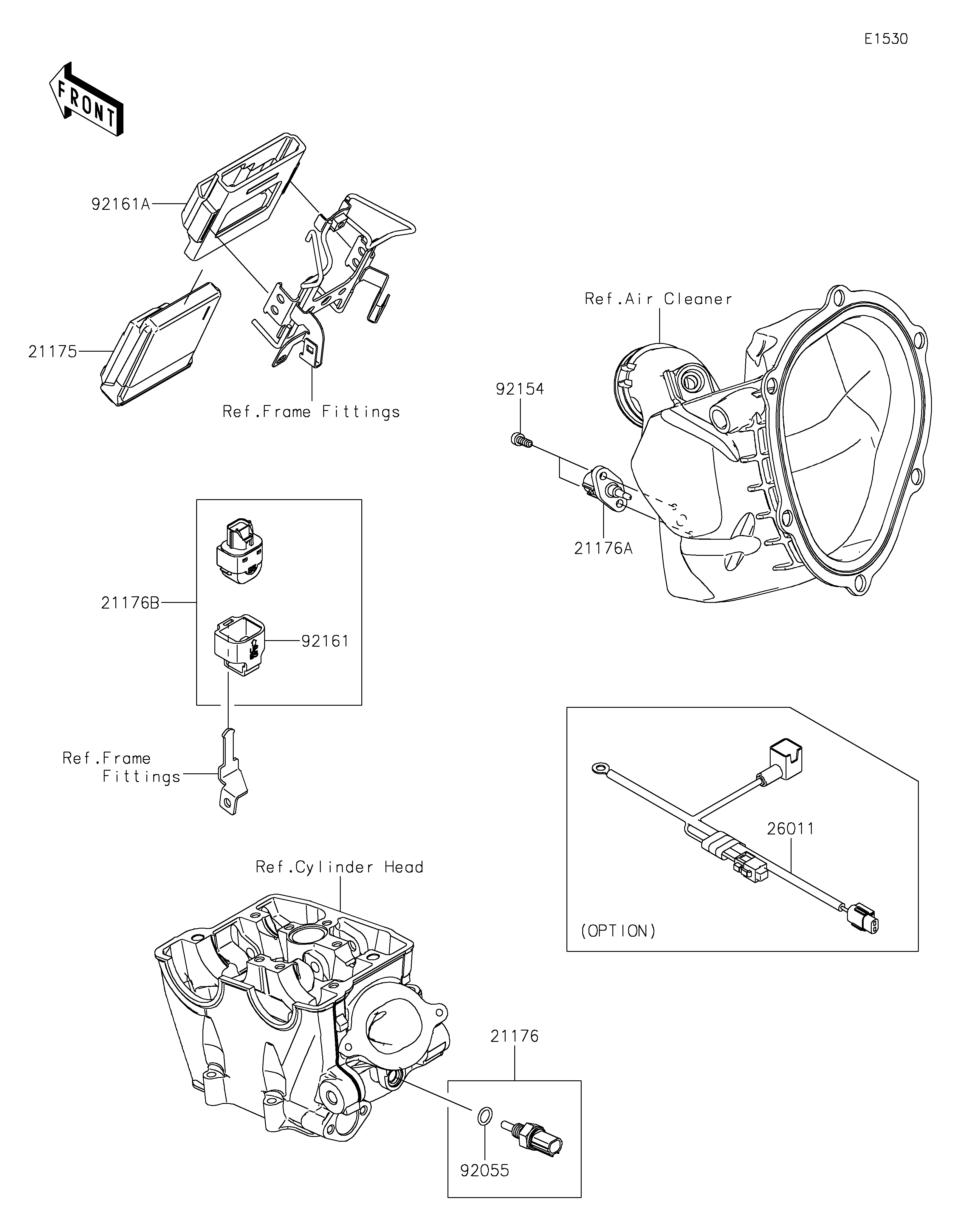 E1530

FRONT

92161A

21175

Ref.Frame Fittings

Ref.Air Cleaner

92154

21176A

21176B

92161

Ref.Frame Fittings

26011

(OPTION)

Ref.Cylinder Head

21176

92055