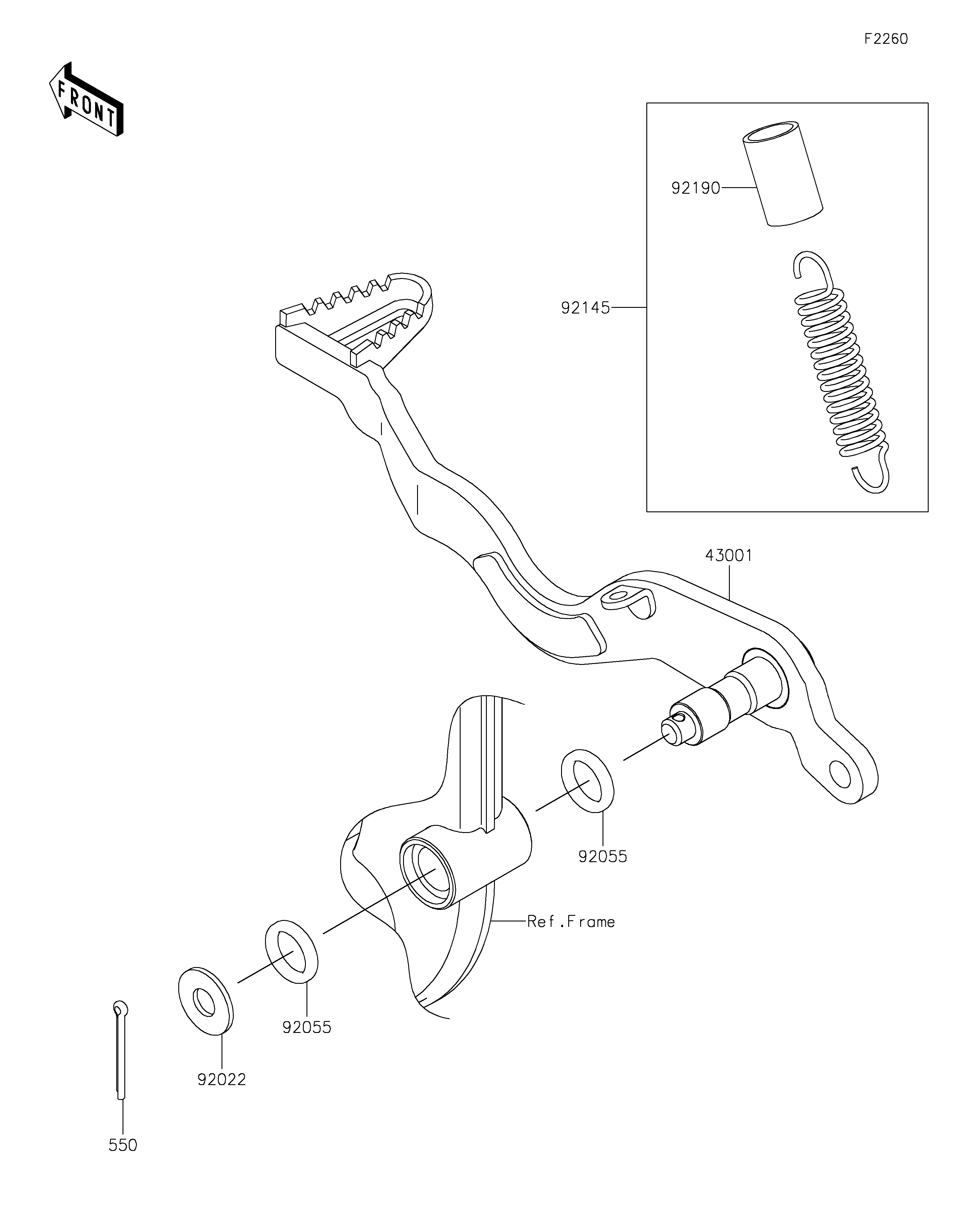 F2260

FRONT

92190

92145

43001

92055

Ref.Frame

92055

92022

550