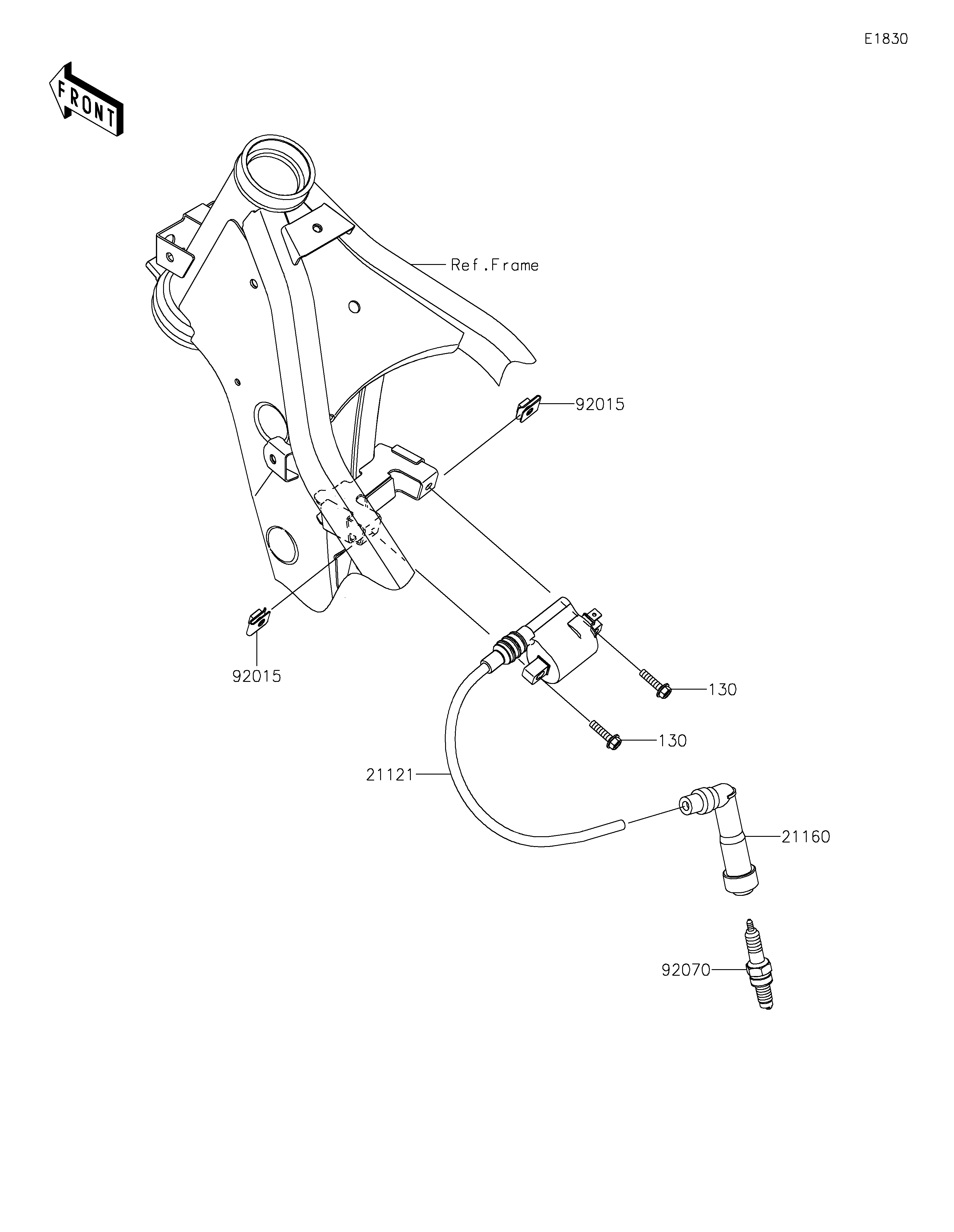 E1830

FRONT

Ref.Frame

92015

92015

130

130

21121

21160

92070