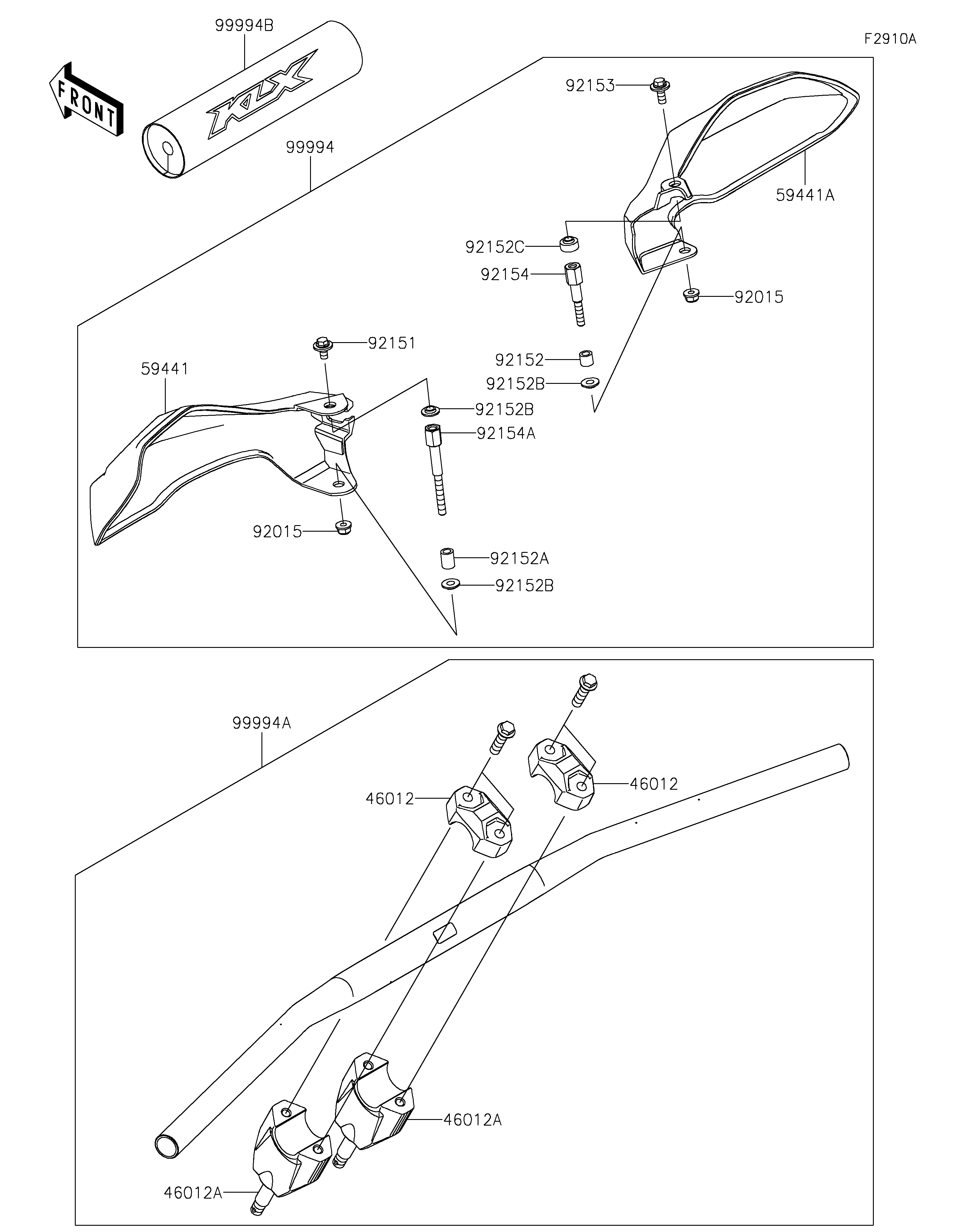 99994B

F2910A

FRONT

KLX

99994

92153

59441A

92152C

92154

92015

92151

59441

92152

92152B

92152B

92154A

92015

92152A

92152B

99994A

46012

46012

46012A

46012A