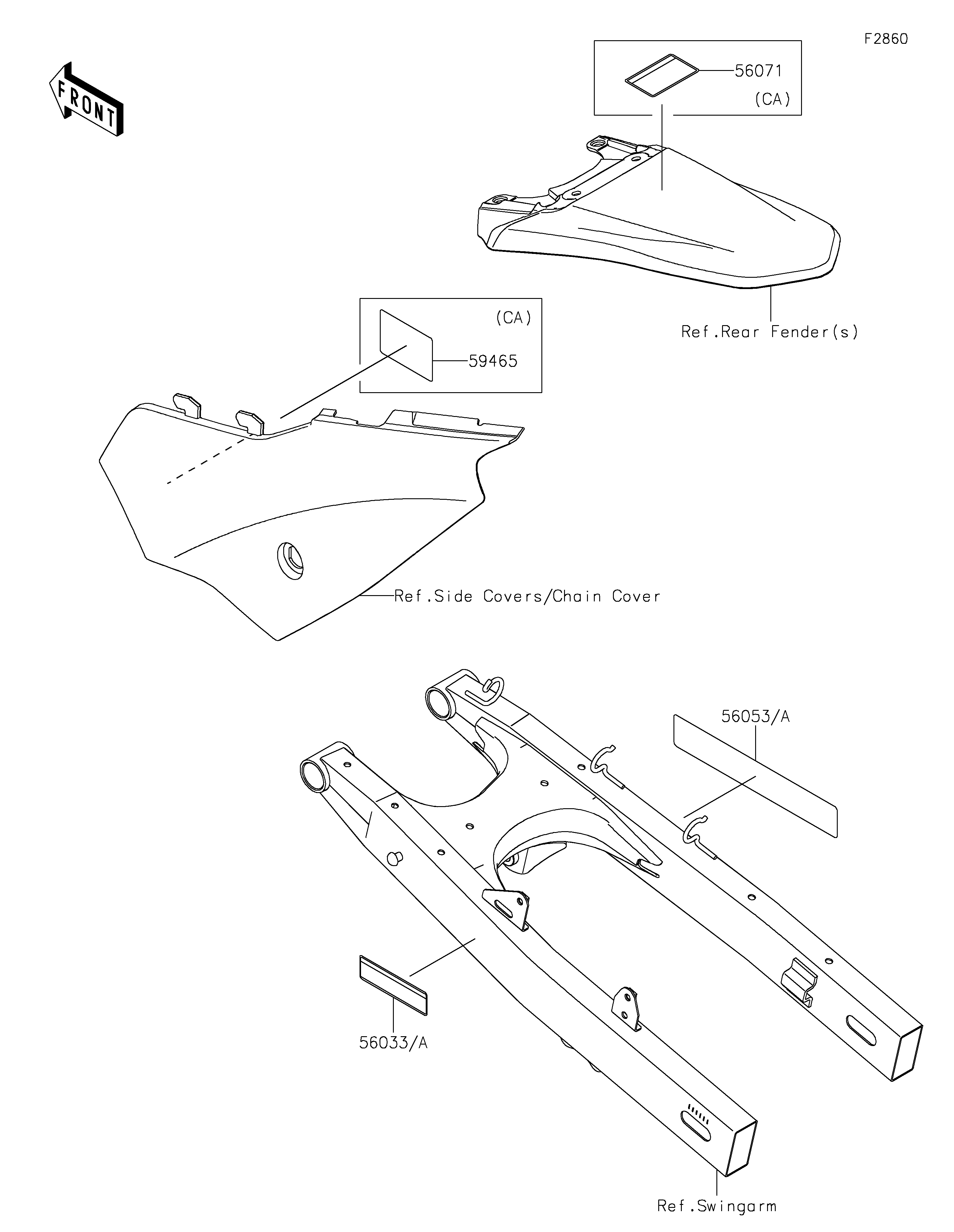 F2860

FRONT

56071
(CA)

Ref.Rear Fender(s)

(CA)
59465

Ref.Side Covers/Chain Cover

56053/A

56033/A

Ref.Swingarm