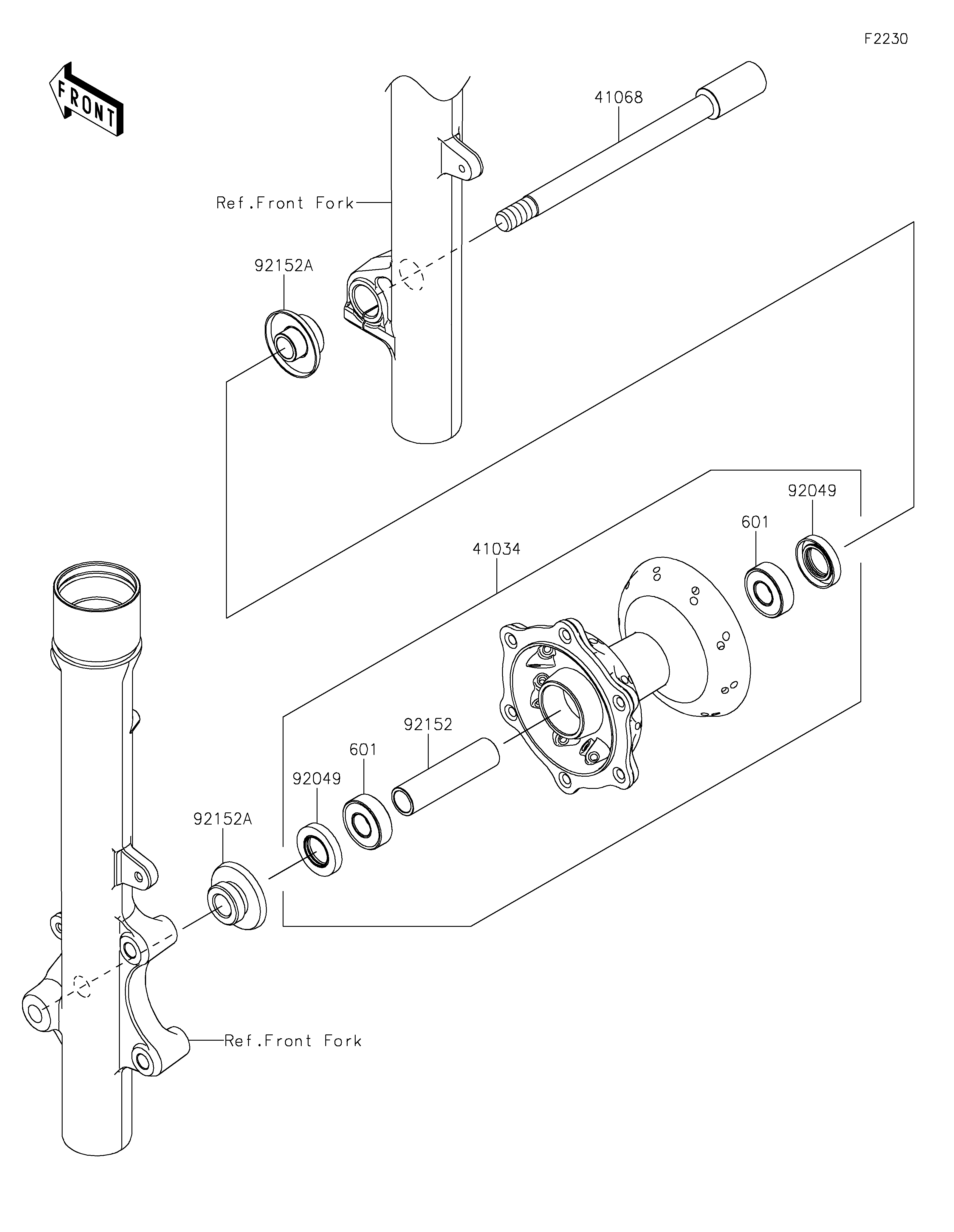 F2230

FRONT

41068

Ref.Front Fork

92152A

92049

601

41034

92152

601

92049

92152A

Ref.Front Fork