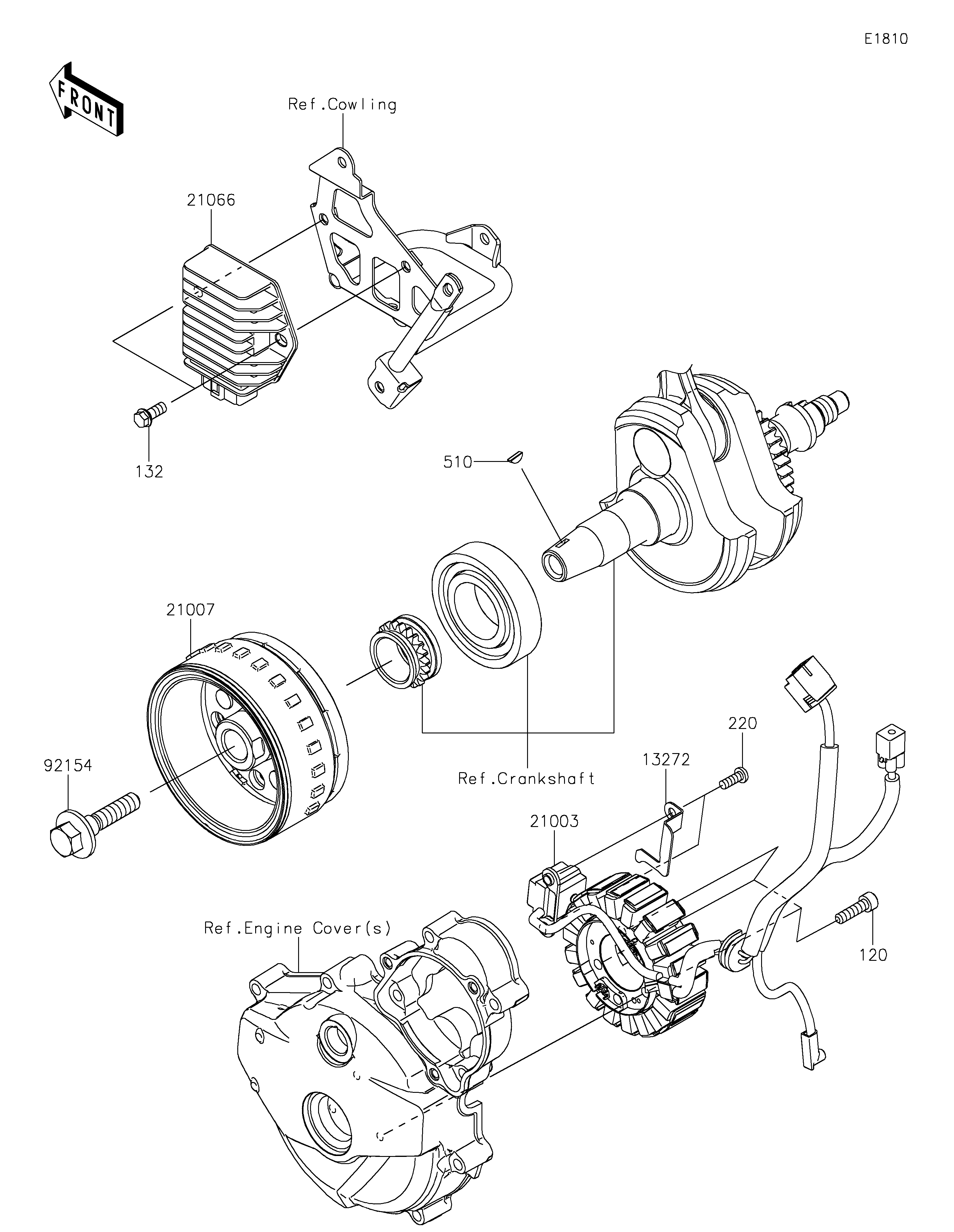 E1810

FRONT

Ref.Cowling

21066

132

510

21007

92154

Ref.Crankshaft

220

13272

21003

Ref.Engine Cover(s)

120