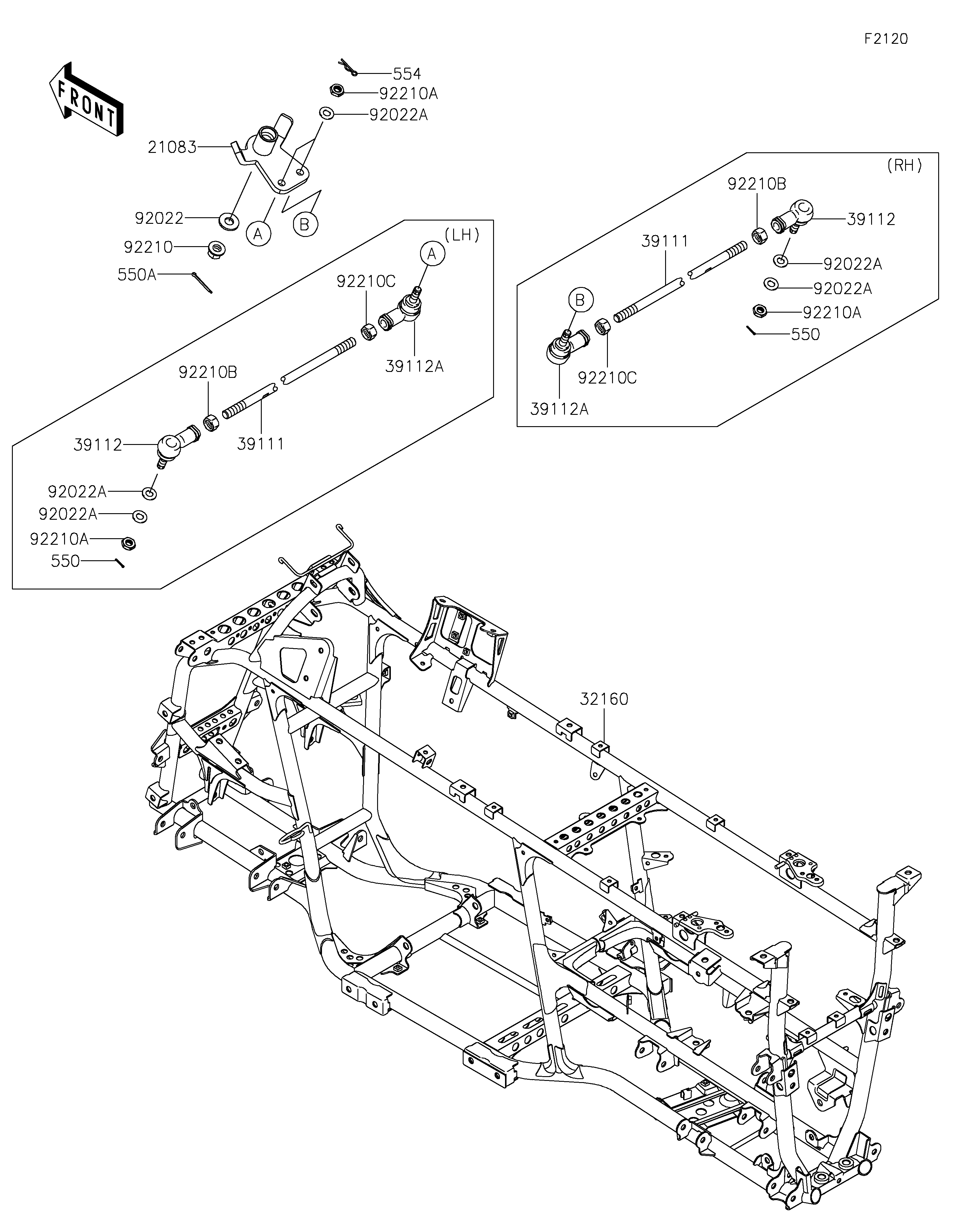 F2120

FRONT

554
92210A
92022A
21083
92022
A
B
92210
550A

(LH)
A
92210C
39112A
92210B
39111
39112
92022A
92022A
92210A
550

(RH)
92210B
39112
39111
92022A
92022A
92210A
550
B
92210C
39112A

32160