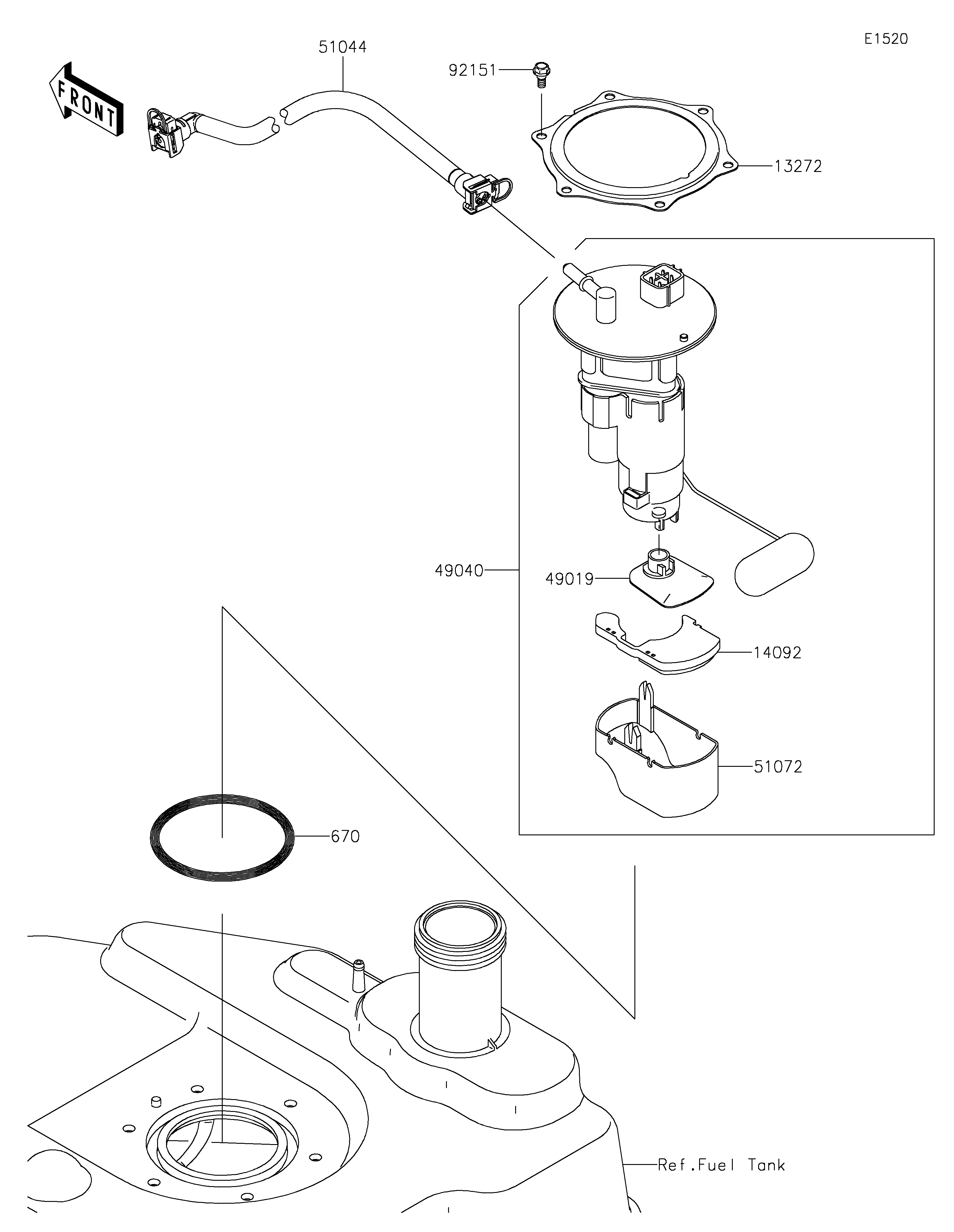 E1520

FRONT

51044

92151

13272

49040

49019

14092

51072

670

Ref.Fuel Tank