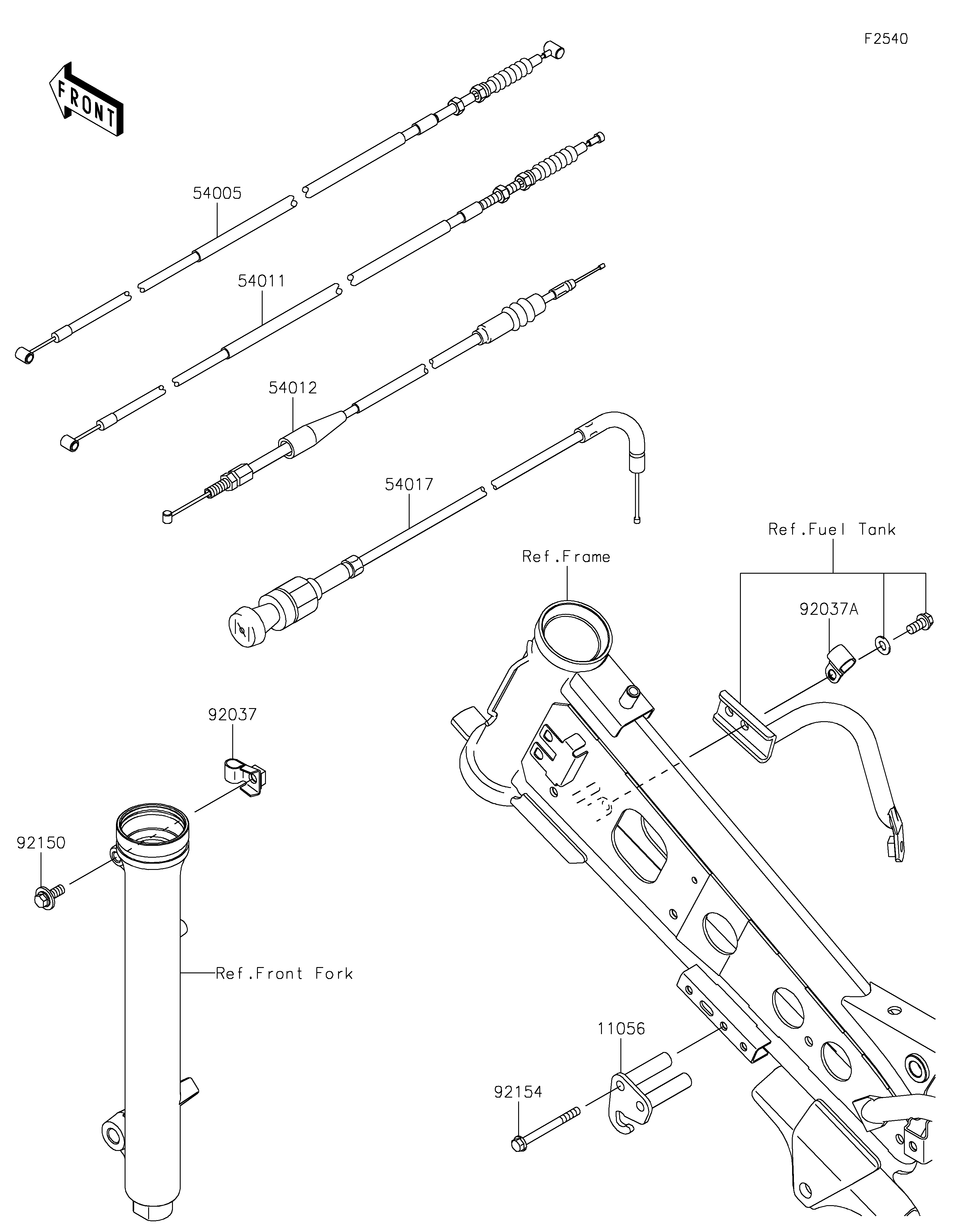 F2540

FRONT

54005

54011

54012

54017

Ref.Fuel Tank

Ref.Frame

92037A

92037

92150

Ref.Front Fork

11056

92154