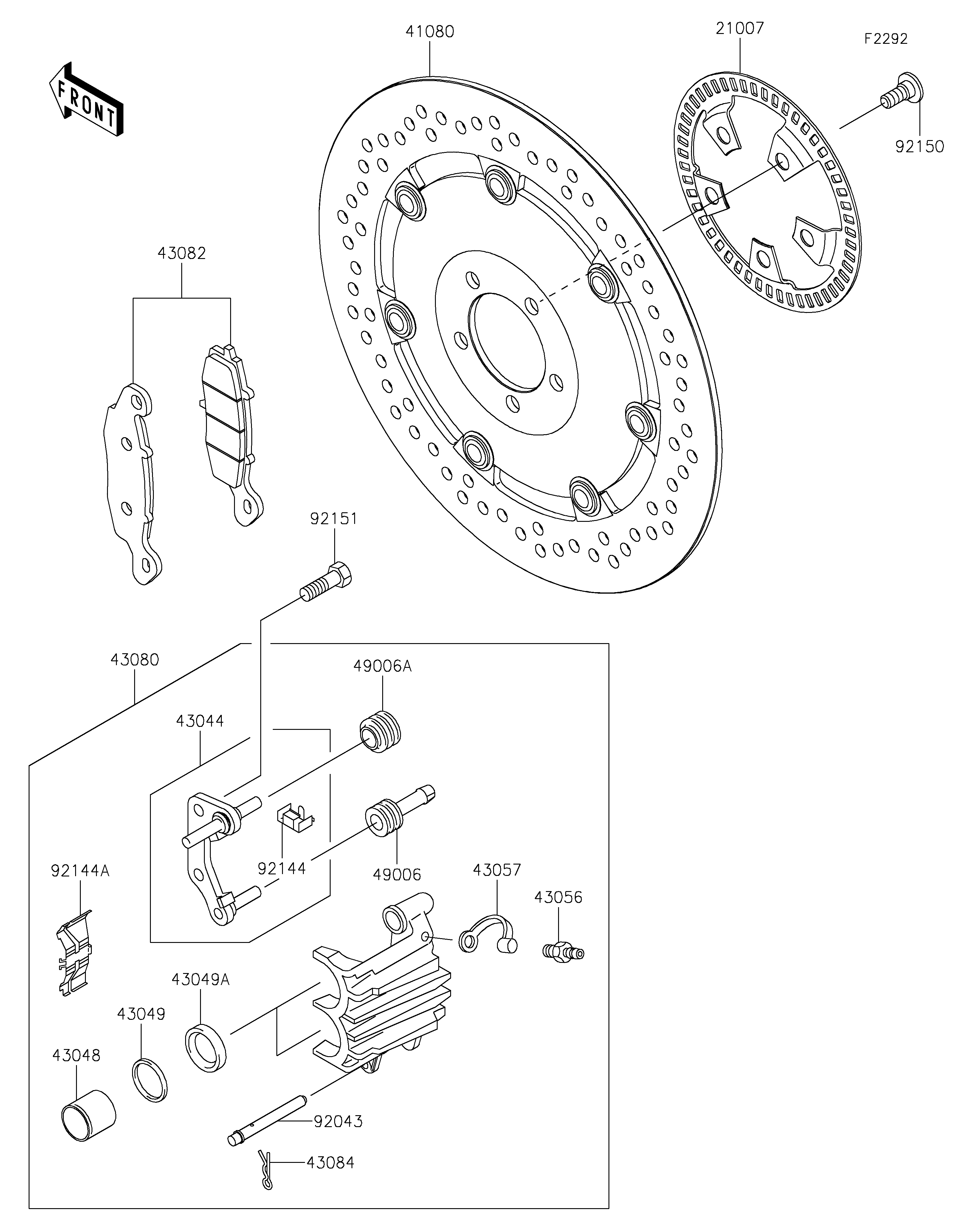 FRONT

41080

21007

F2292

92150

43082

92151

43080

49006A

43044

92144

49006

43057

43056

92144A

43049A

43049

43048

92043

43084