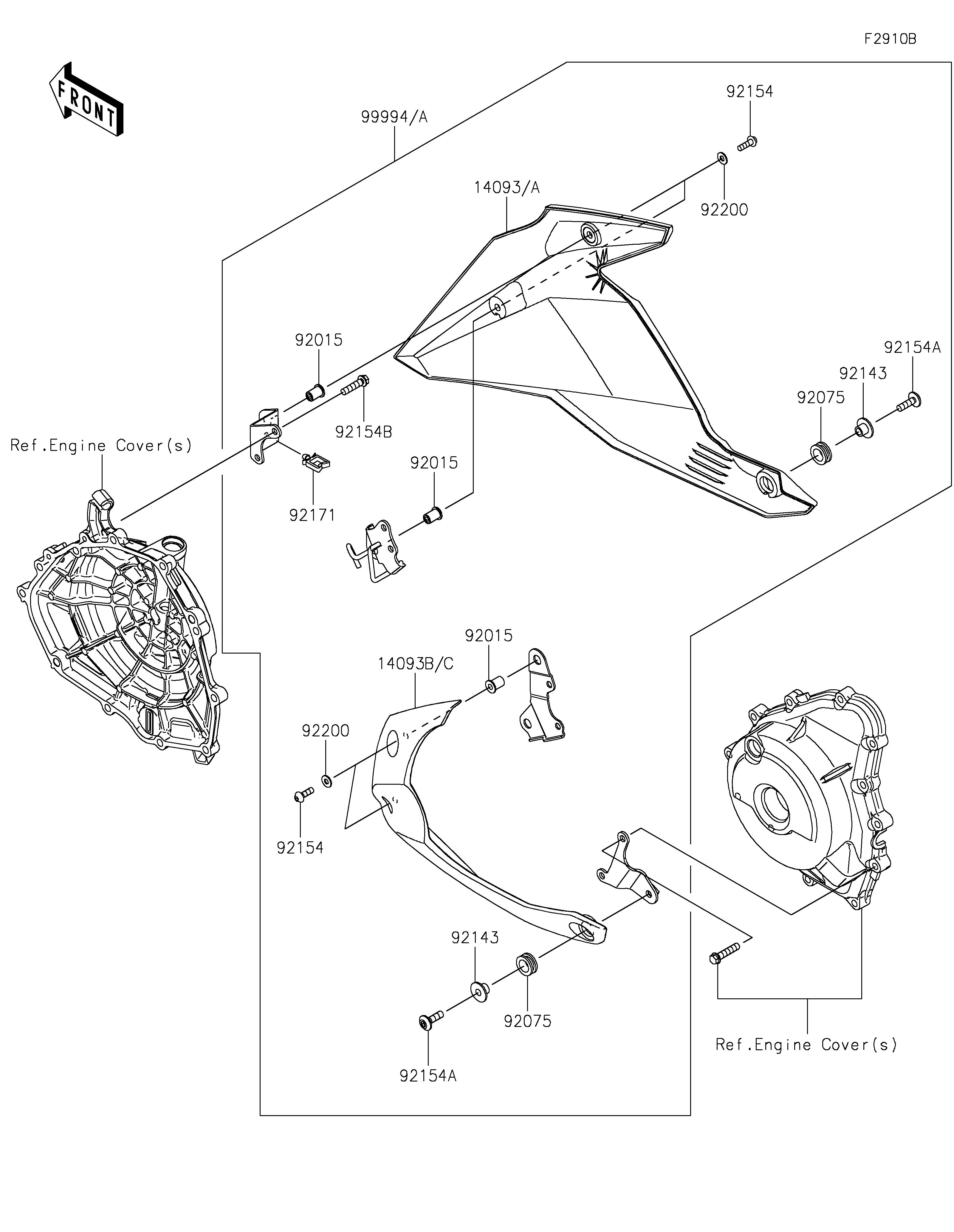 F2910B

FRONT

99994/A

92154

14093/A

92200

92015

92154A

92143

92075

92154B

Ref.Engine Cover(s)

92015

92171

92015

14093B/C

92200

92154

92143

92075

92154A

Ref.Engine Cover(s)