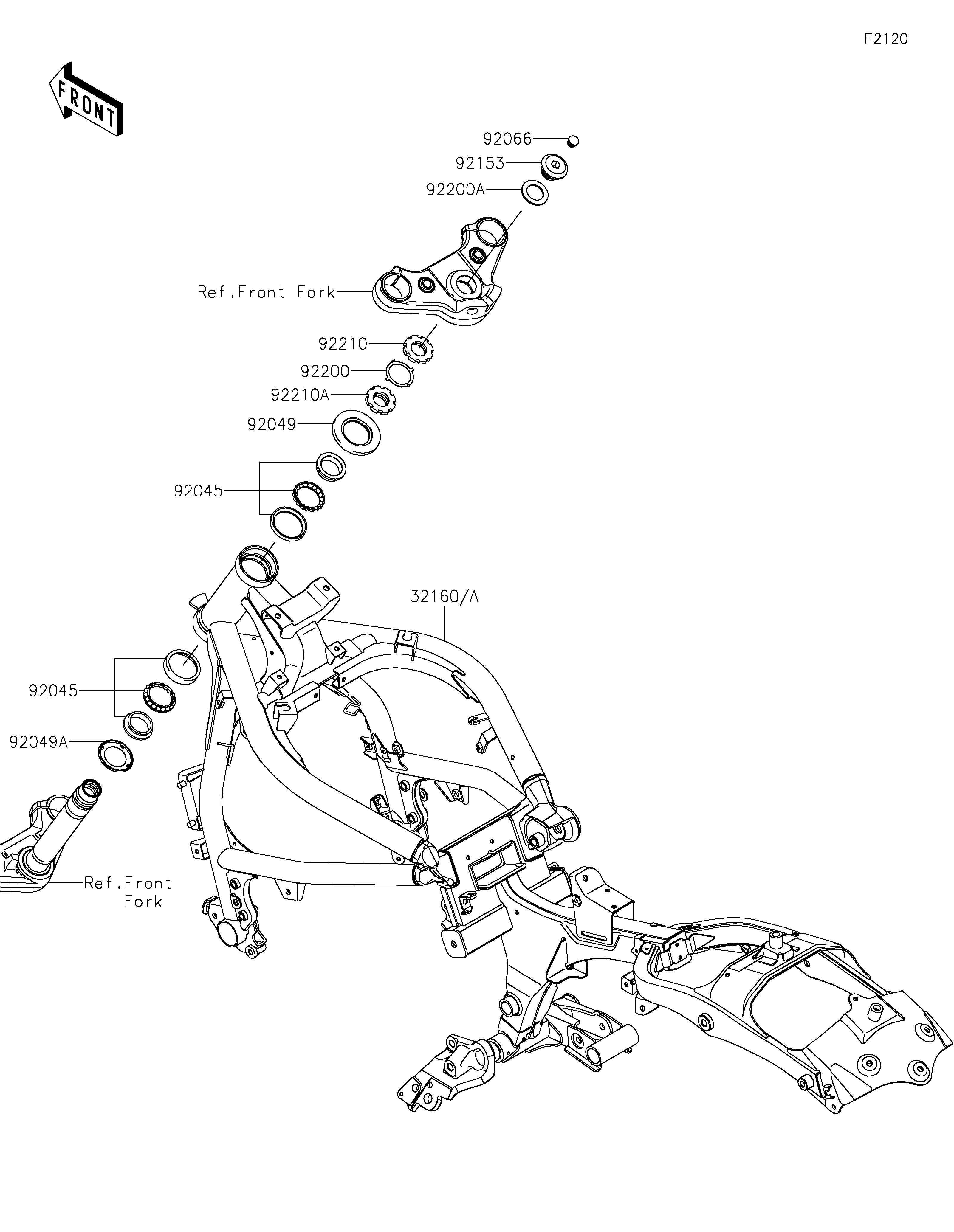 F2120

FRONT

92066
92153
92200A
Ref.Front Fork
92210
92200
92210A
92049
92045
32160/A
92045
92049A
Ref.Front Fork