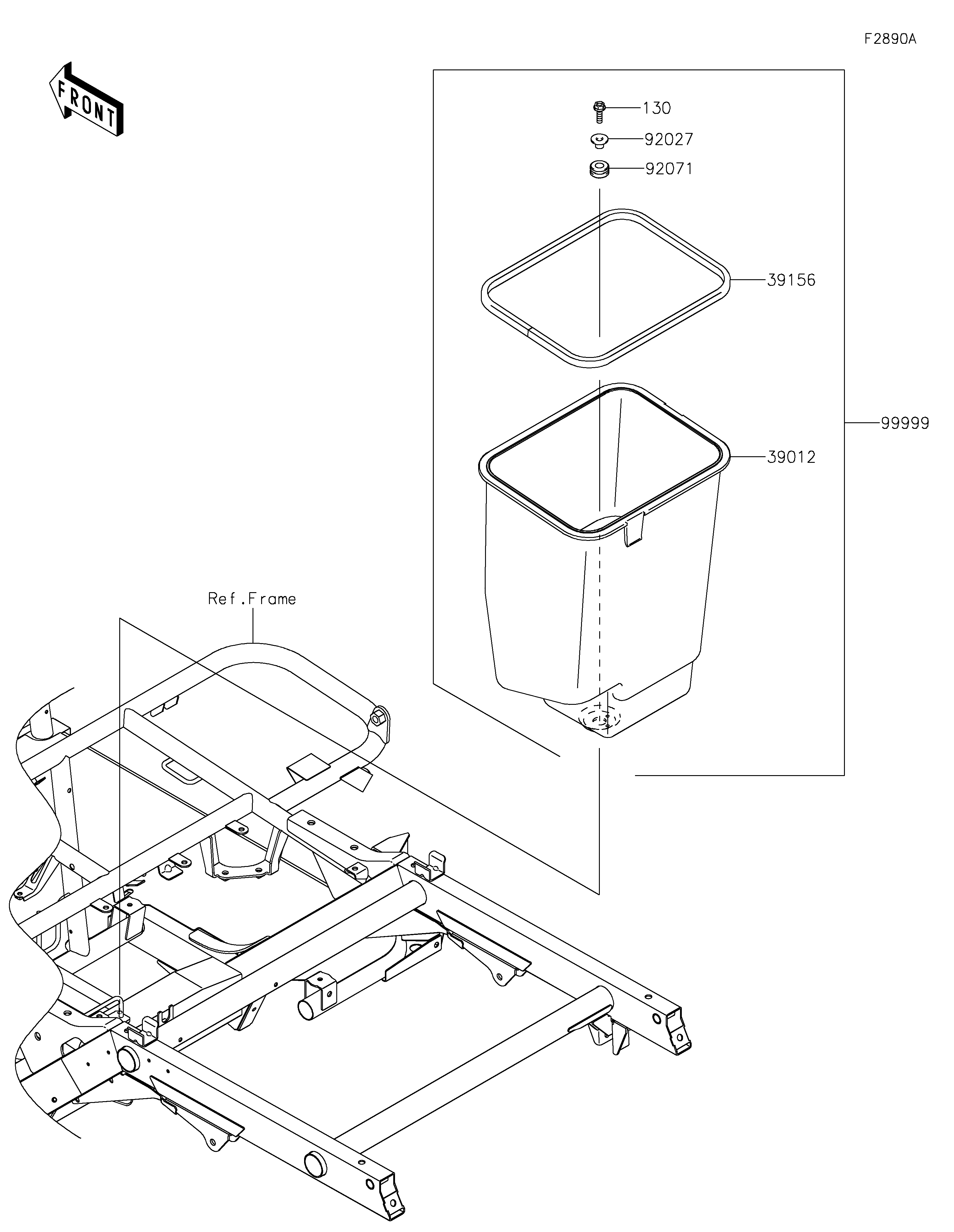 F2890A

FRONT

130
92027
92071
39156
99999
39012
Ref.Frame