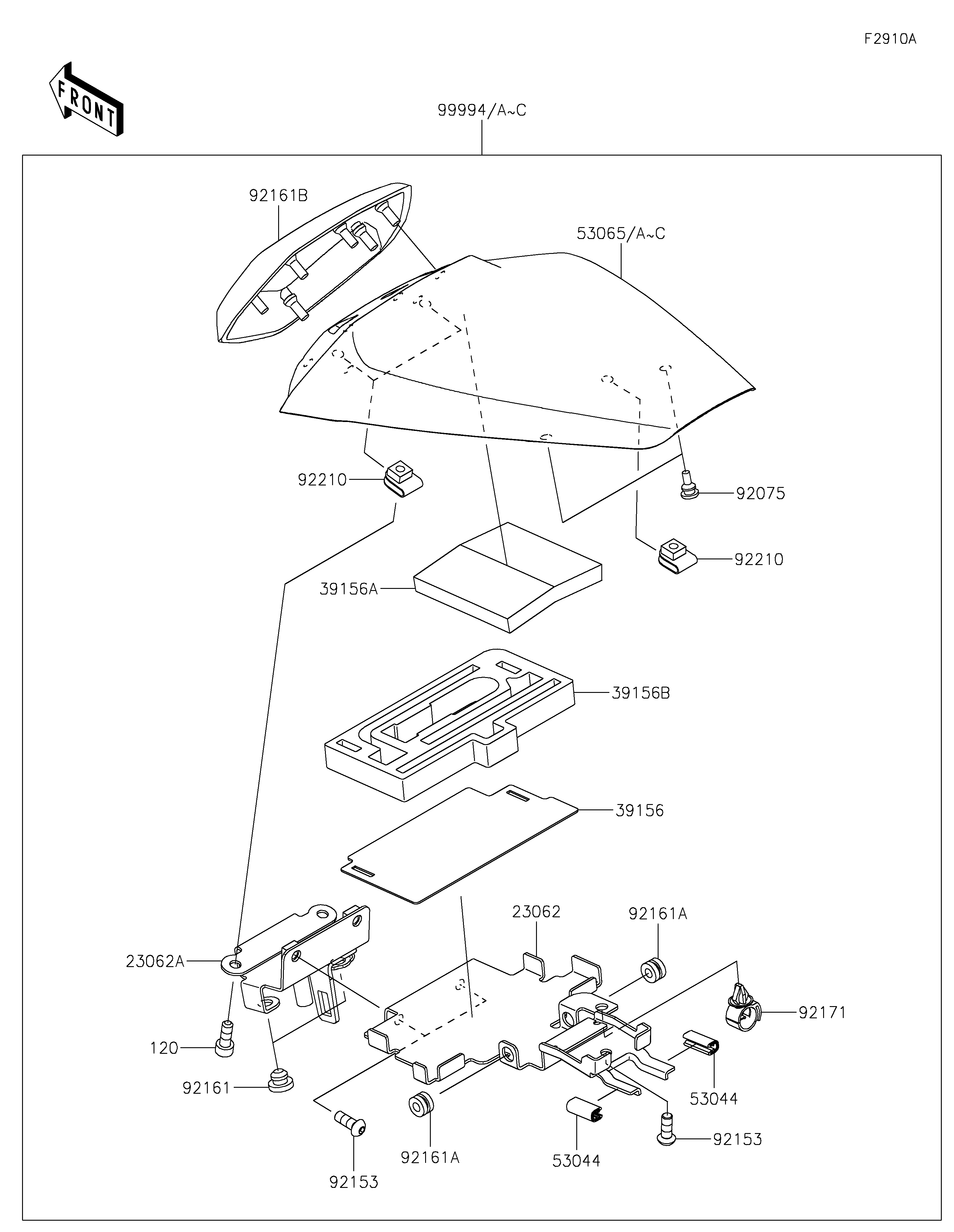 F2910A

FRONT

99994/A~C

92161B

53065/A~C

92210

92075

92210

39156A

39156B

39156

23062

92161A

23062A

92171

120

92161

53044

92153

92161A

53044

92153