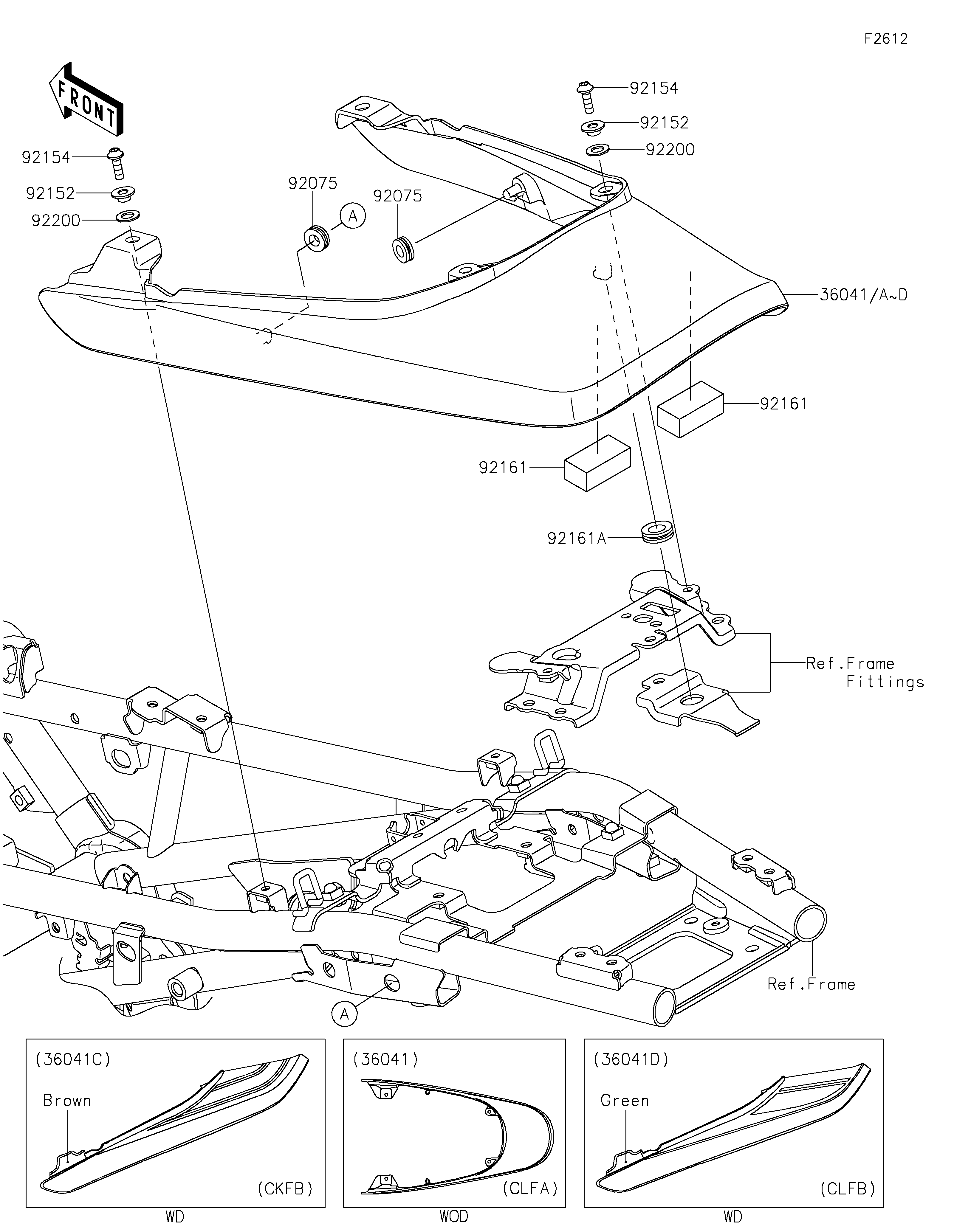 F2612

FRONT

92154
92152
92200
92154
92152
92200
92075
A
92075
36041/A~D
92161
92161
92161A
Ref.Frame Fittings
Ref.Frame
A

(36041C)
Brown
(CKFB)
WD

(36041)
(CLFA)
WOD

(36041D)
Green
(CLFB)
WD