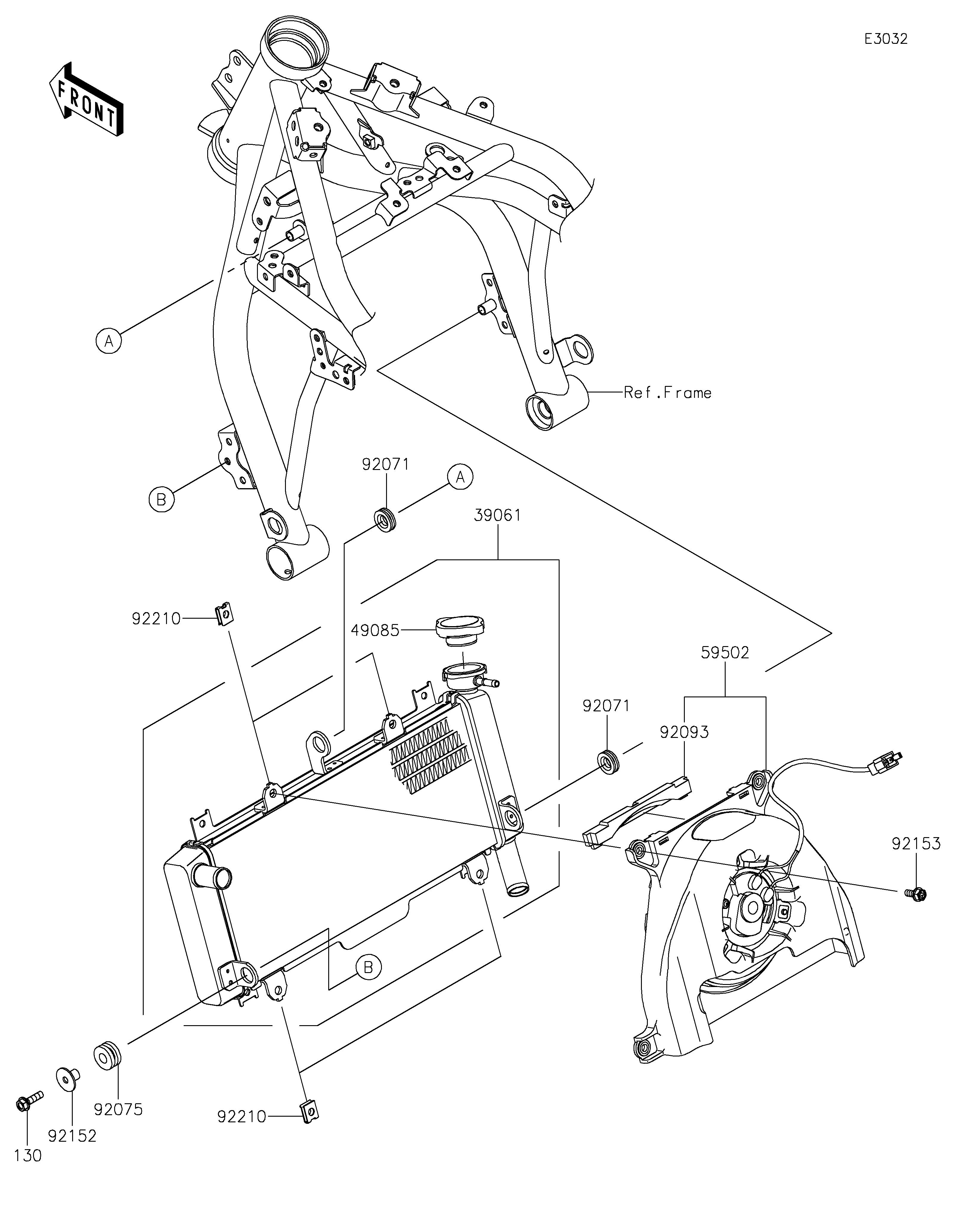 E3032

FRONT

A

Ref.Frame

B

92071

A

39061

92210

49085

59502

92071

92093

92153

B

92075

92152

130

92210