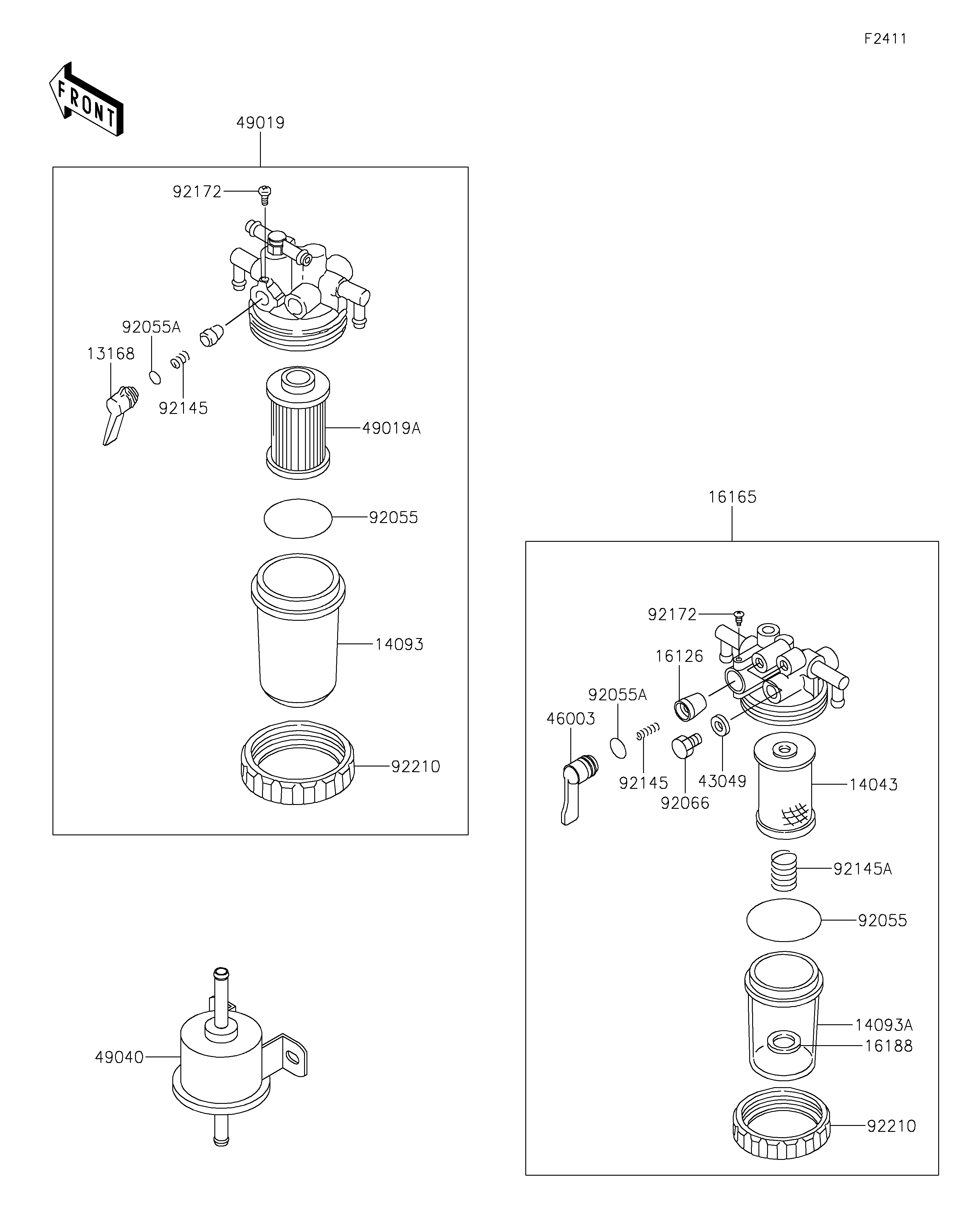 F2411

FRONT

49019

92172

92055A

13168

92145

49019A

92055

14093

92210

49040

16165

92172

16126

92055A

46003

92145

92066

43049

14043

92145A

92055

14093A

16188

92210