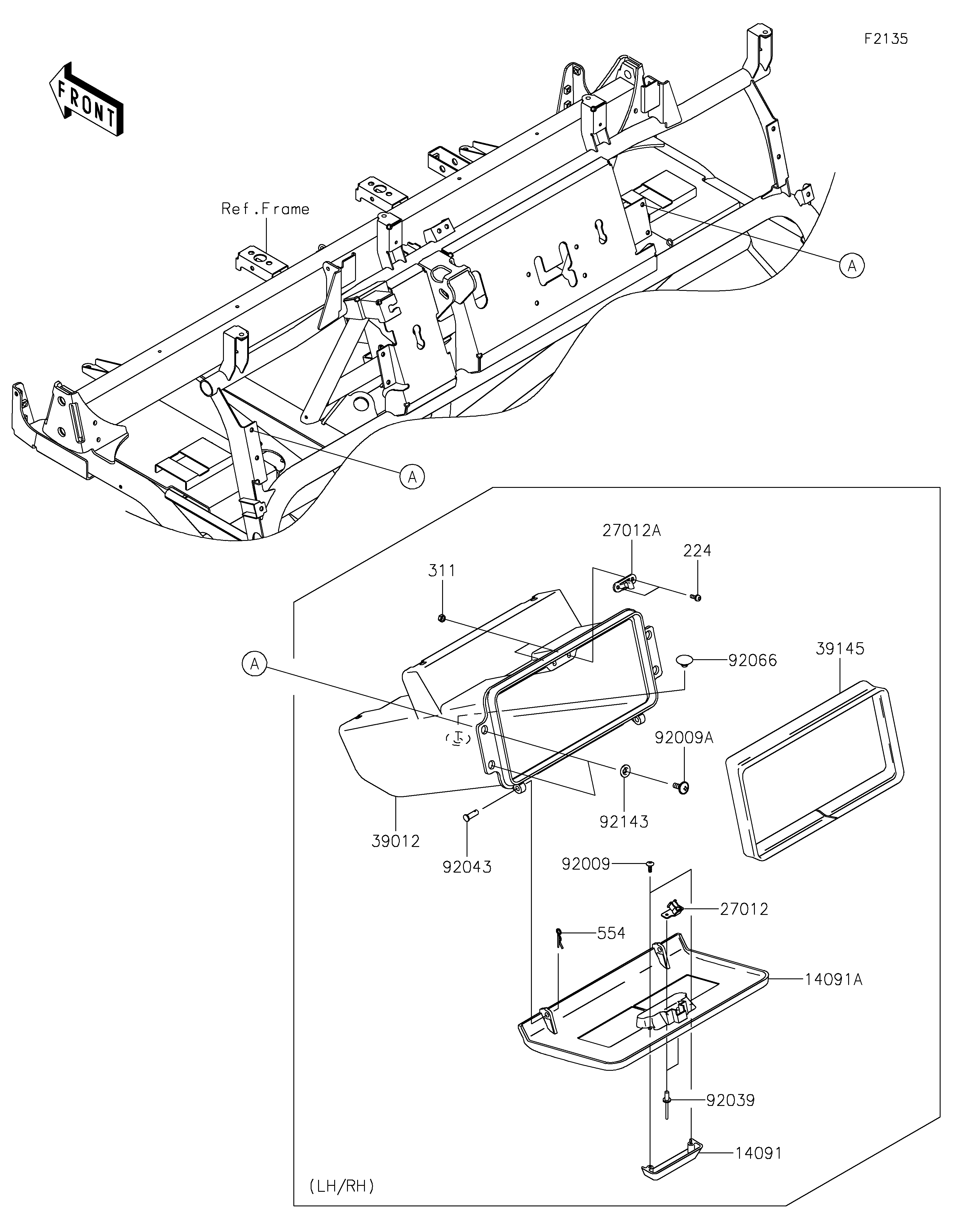 F2135

FRONT

Ref.Frame

A

A

27012A

224

311

A

92066

39145

92009A

92143

39012

92043

92009

27012

554

14091A

92039

14091

(LH/RH)