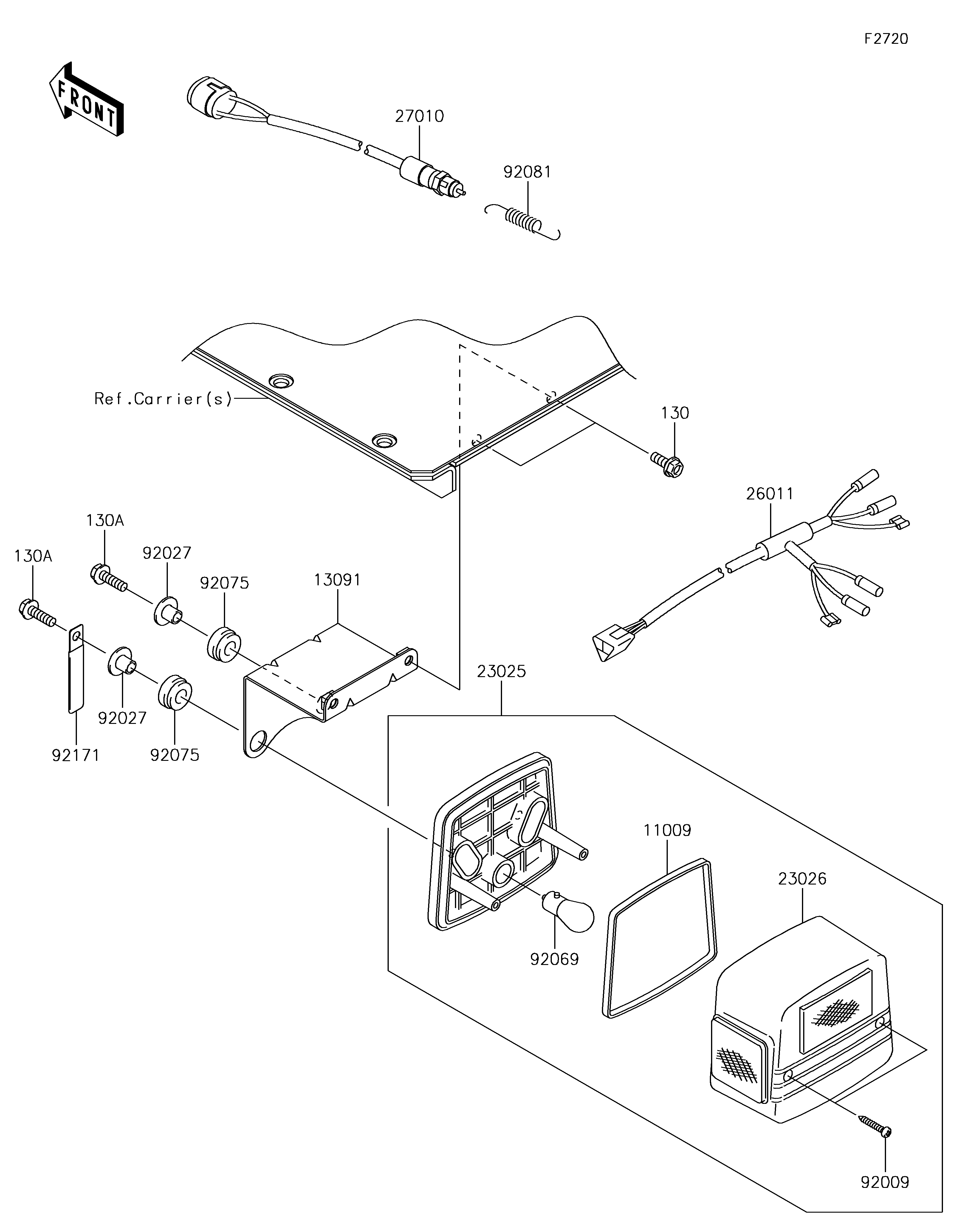 F2720

FRONT

27010

92081

Ref.Carrier(s)

130

26011

130A

130A

92027

92075

13091

92027

92075

92171

23025

11009

23026

92069

92009