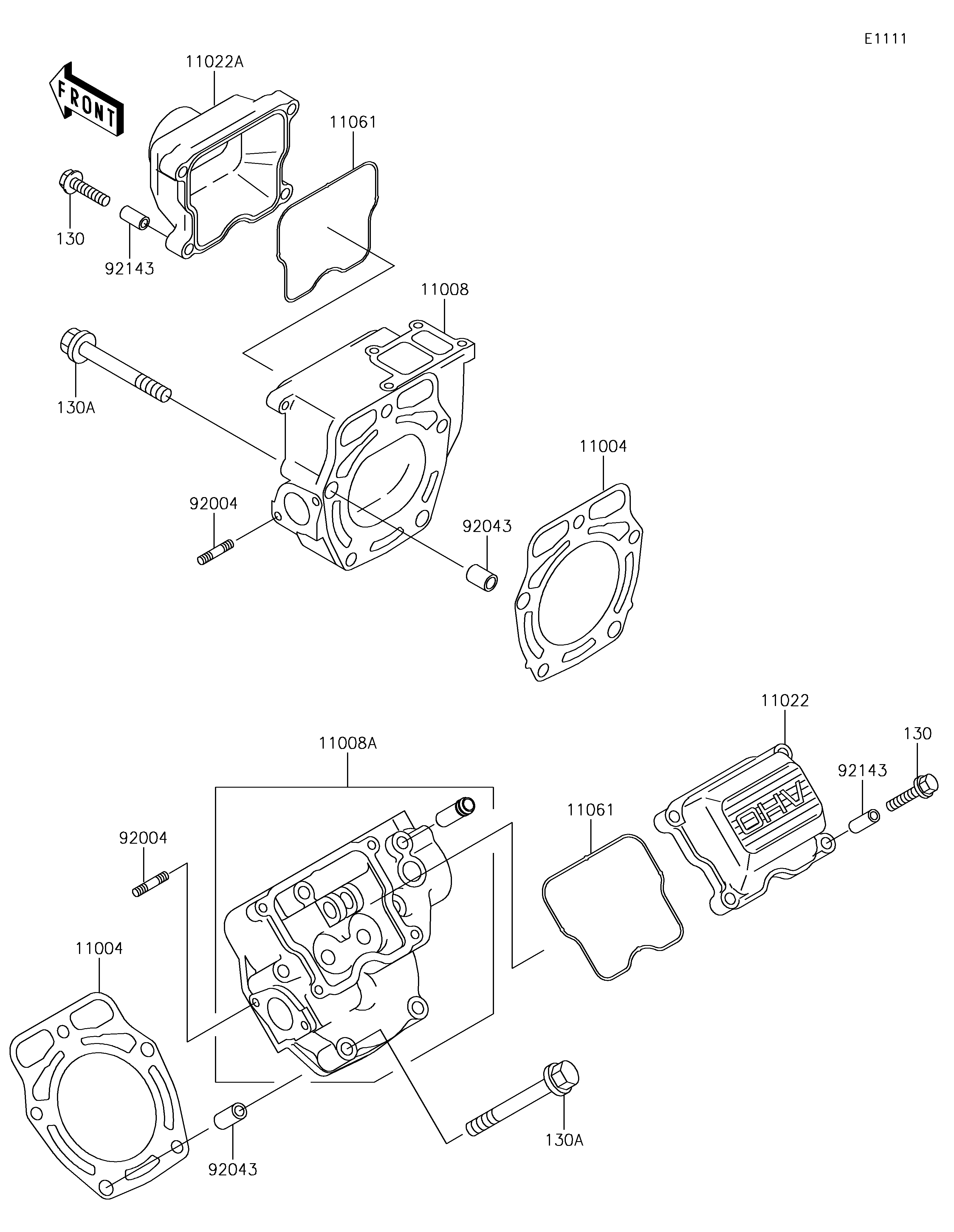 E1111

FRONT

11022A

11061

130

92143

11008

130A

11004

92004

92043

11022

130

92143

11008A

11061

OHV

92004

11004

92043

130A