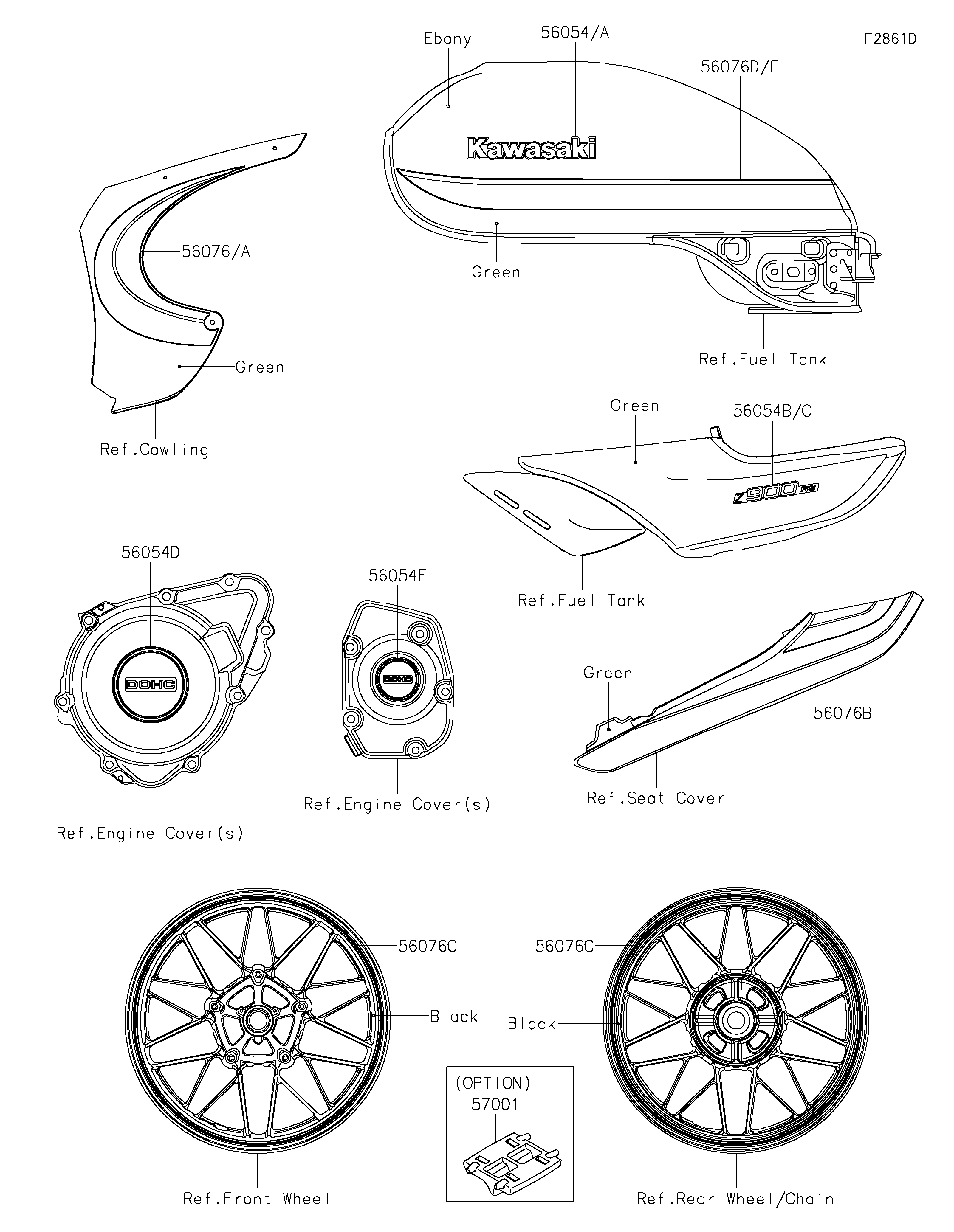 F2861D

Ebony

56054/A

56076D/E

Kawasaki

Green

Ref.Fuel Tank

56076/A

Green

Ref.Cowling

Green

56054B/C

Z900RS

Ref.Fuel Tank

56054D

DOHC

Ref.Engine Cover(s)

56054E

DOHC

Ref.Engine Cover(s)

Green

56076B

Ref.Seat Cover

56076C

Black

Ref.Front Wheel

(OPTION)
57001

56076C

Black

Ref.Rear Wheel/Chain