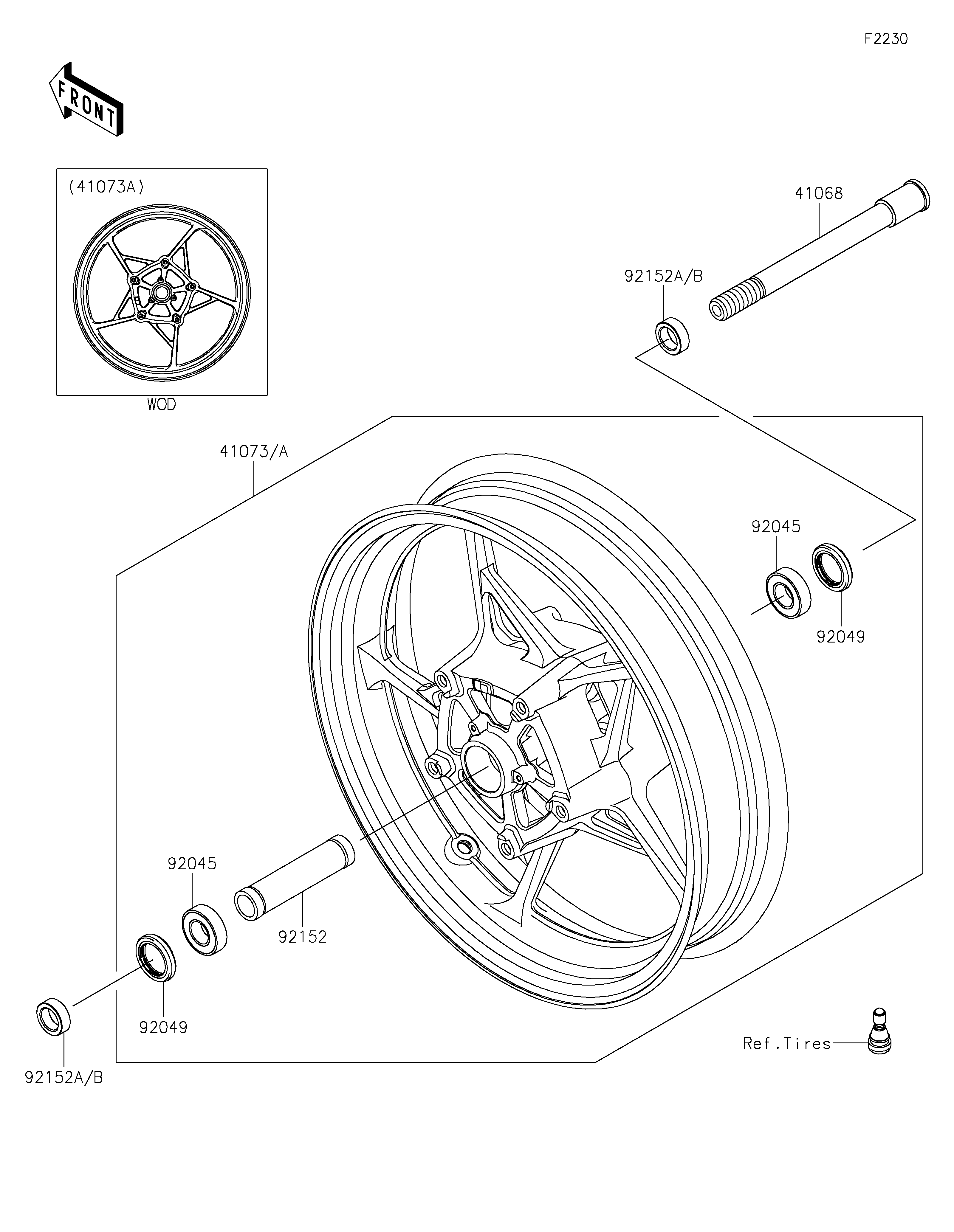 F2230

FRONT

(41073A)

WOD

41068

92152A/B

41073/A

92045

92049

92045

92152

92049

92152A/B

Ref.Tires