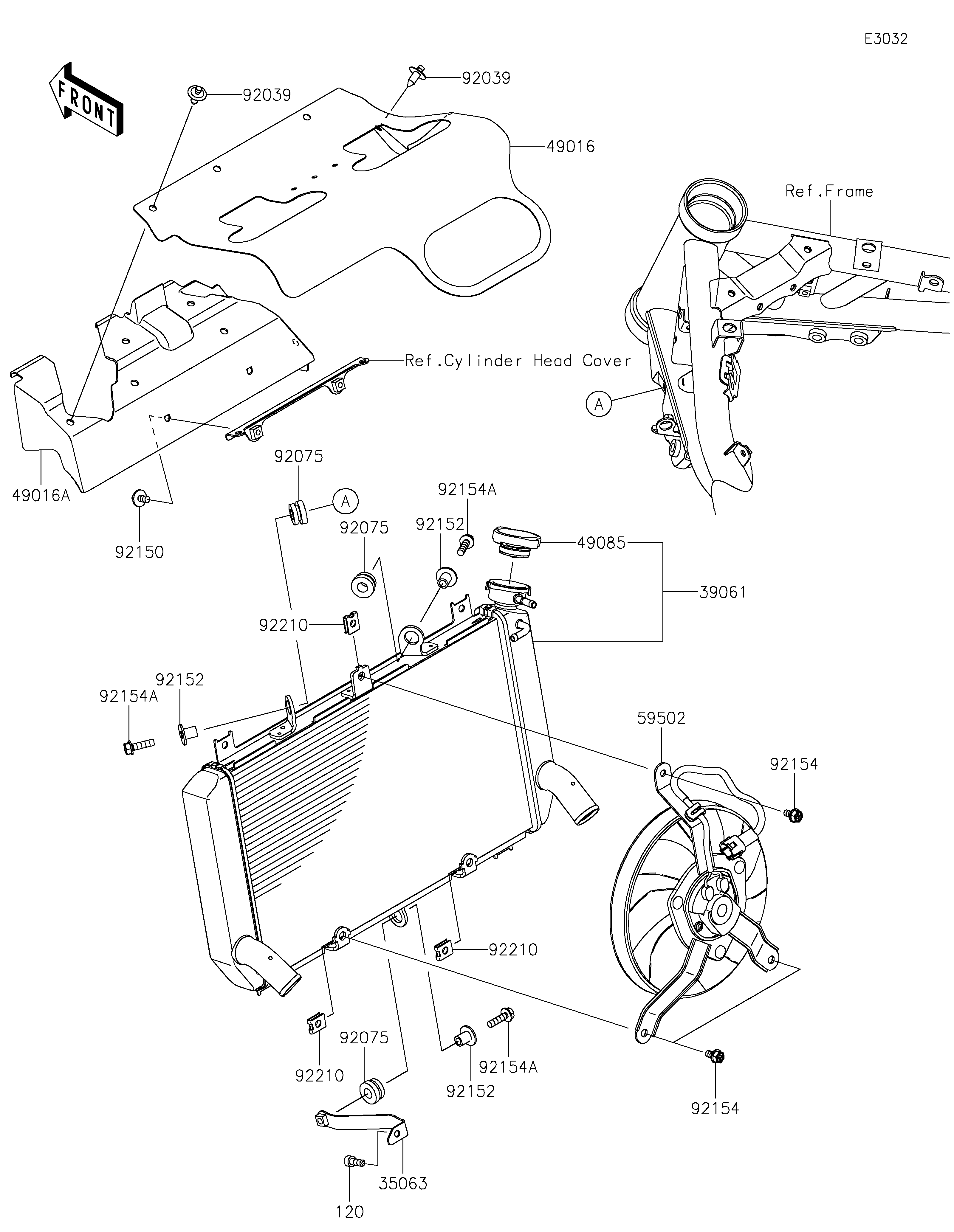 E3032

FRONT

92039
92039
49016
Ref.Frame
Ref.Cylinder Head Cover
A
49016A
92150
92075
A
92154A
92075
92152
49085
39061
92210
92152
92154A
59502
92154
92210
92210
92075
92152
92154A
92154
35063
120