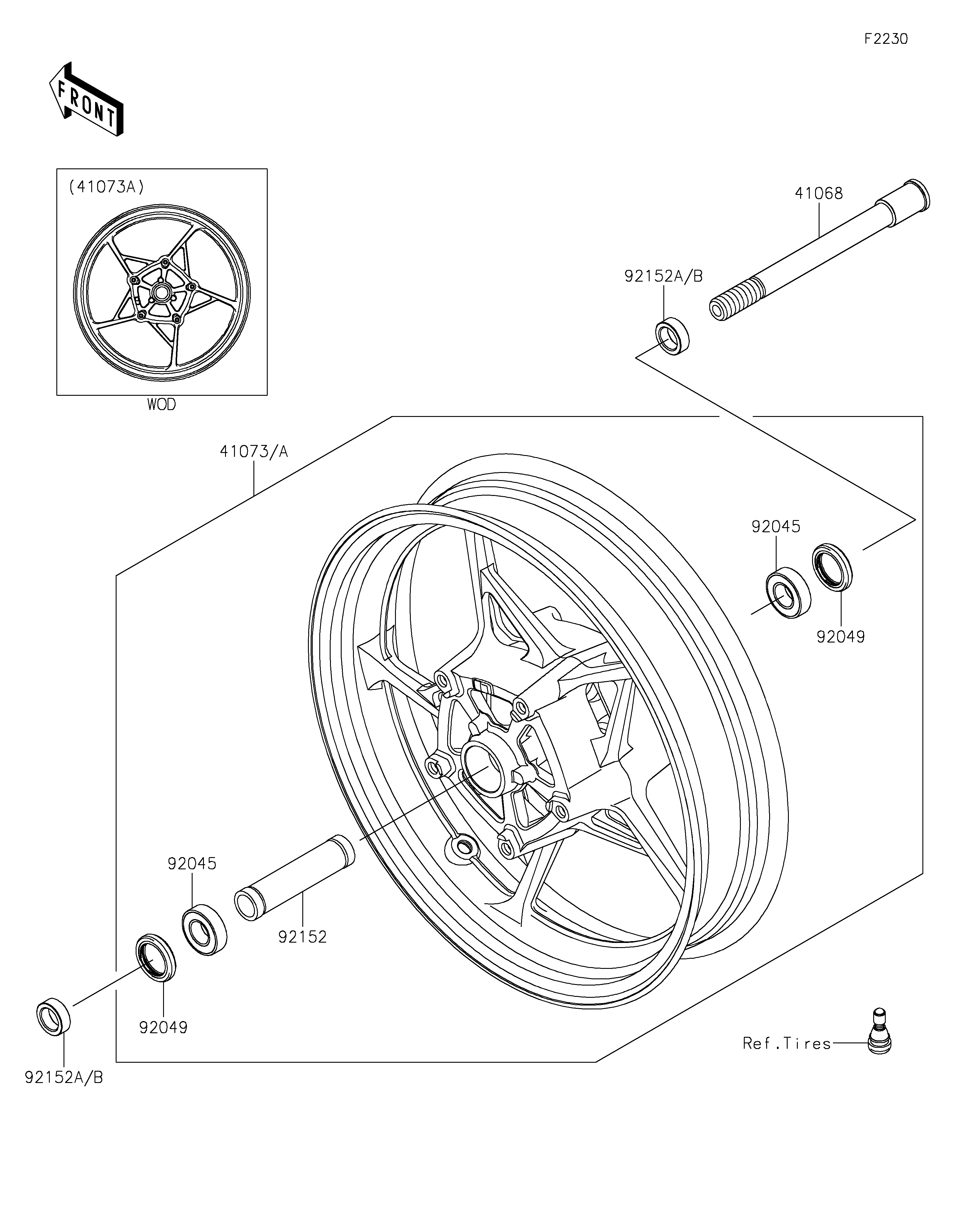 F2230

FRONT

(41073A)

WOD

41068

92152A/B

41073/A

92045

92049

92045

92152

92049

92152A/B

Ref.Tires