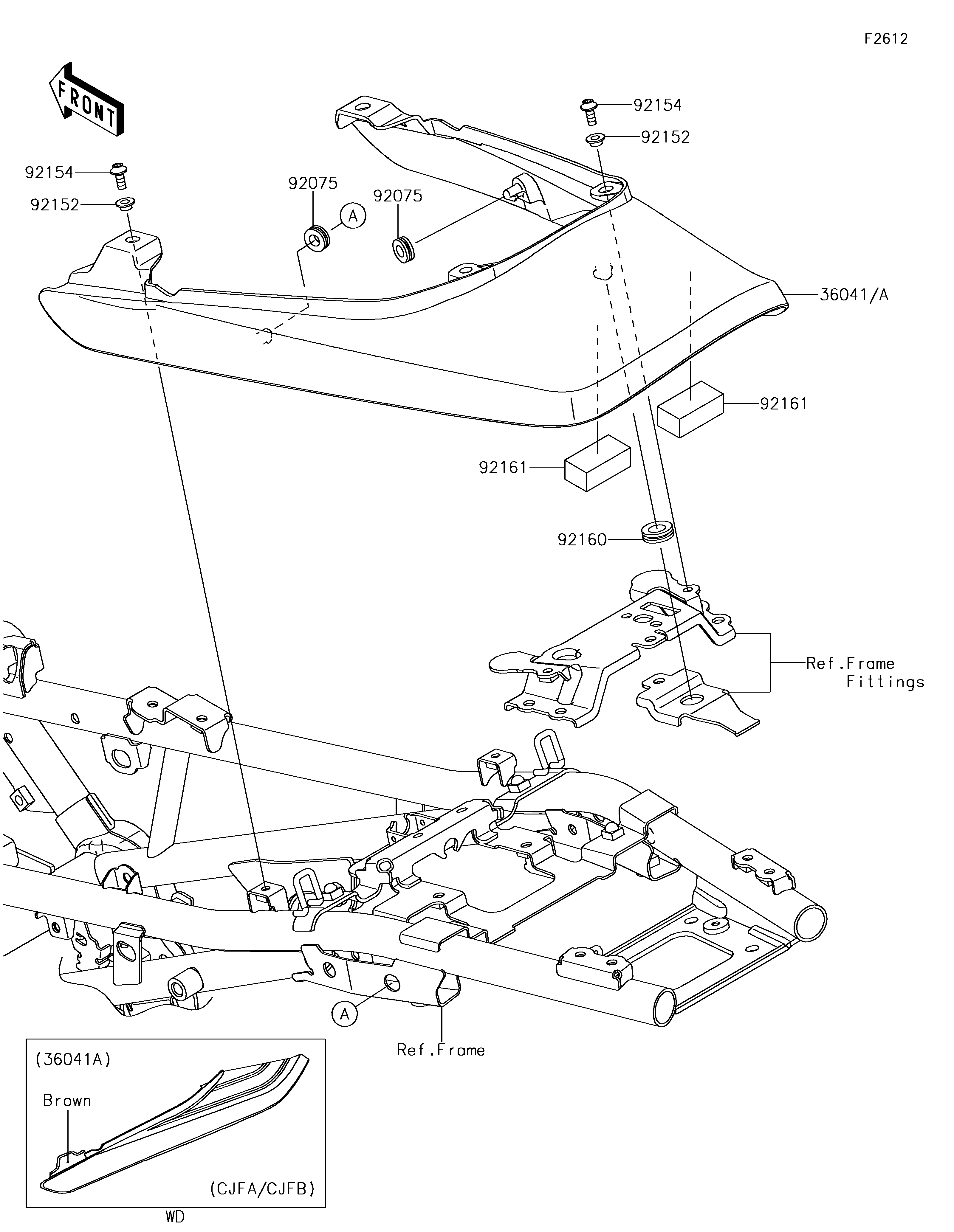 F2612

FRONT

92154

92152

92154

92152

92075

A

92075

36041/A

92161

92161

92160

Ref.Frame Fittings

A

Ref.Frame

(36041A)

Brown

(CJFA/CJFB)

WD