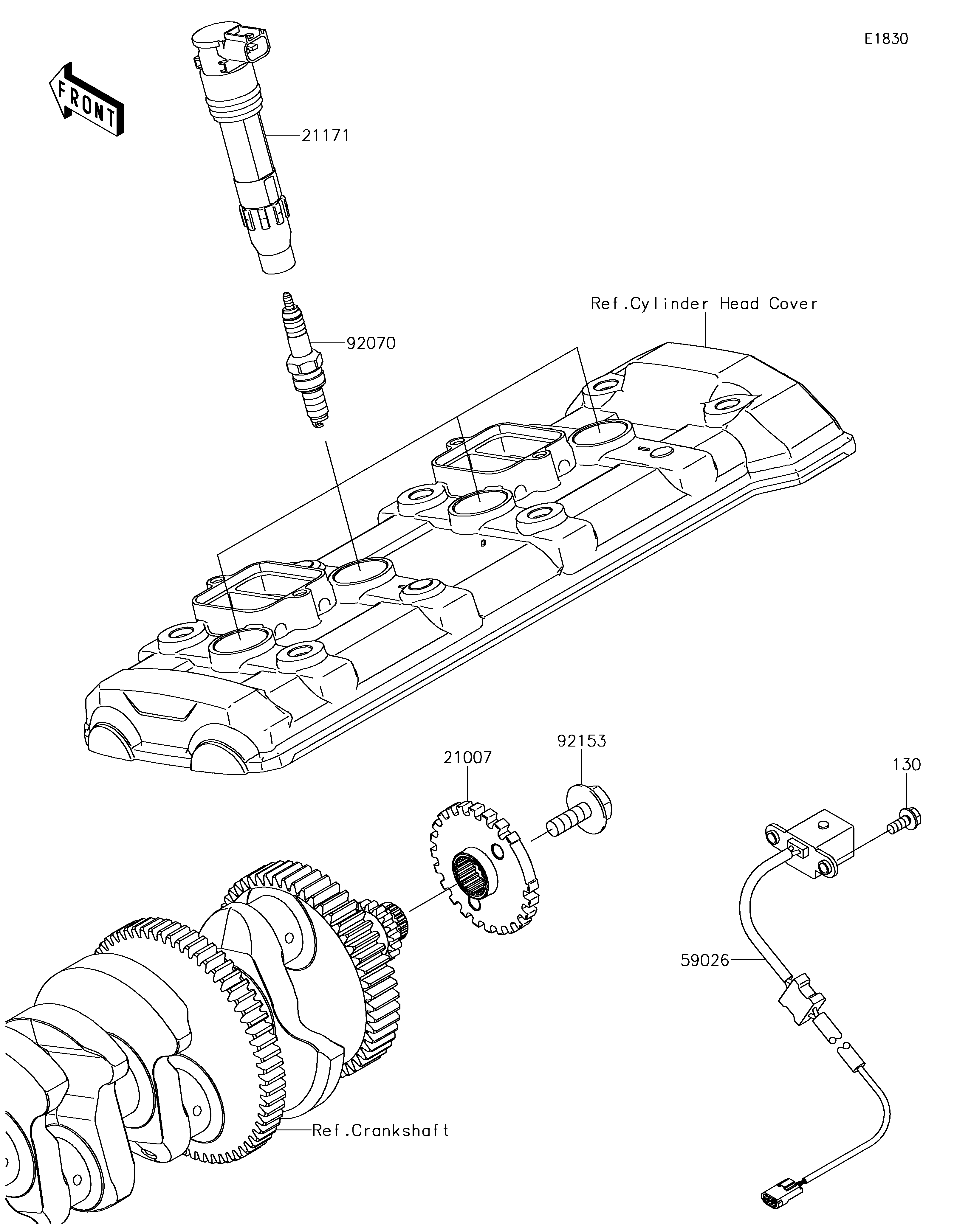 E1830

FRONT

21171

92070

Ref.Cylinder Head Cover

92153

21007

130

59026

Ref.Crankshaft