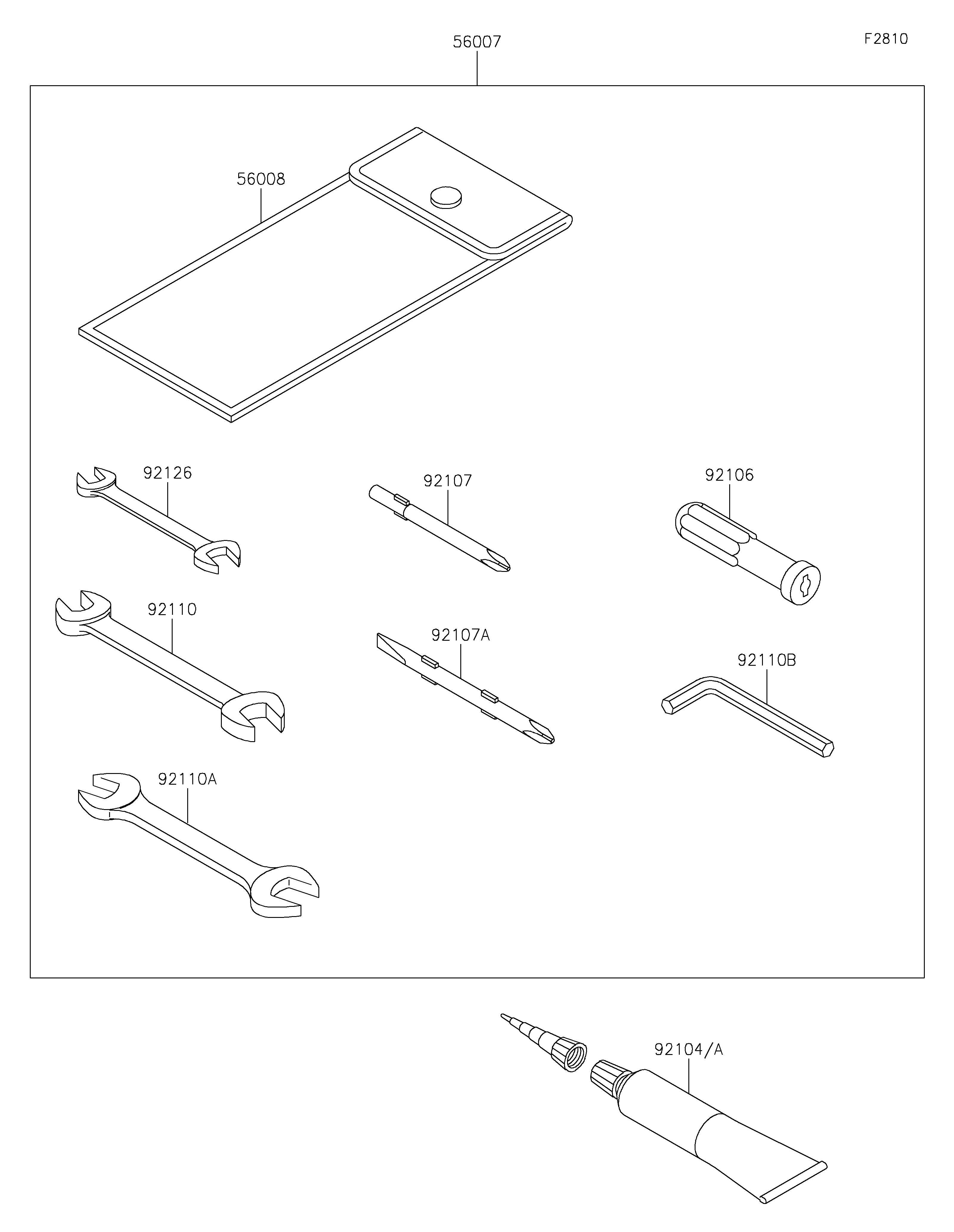 56007

F2810

56008

92126

92107

92106

92110

92107A

92110B

92110A

92104/A