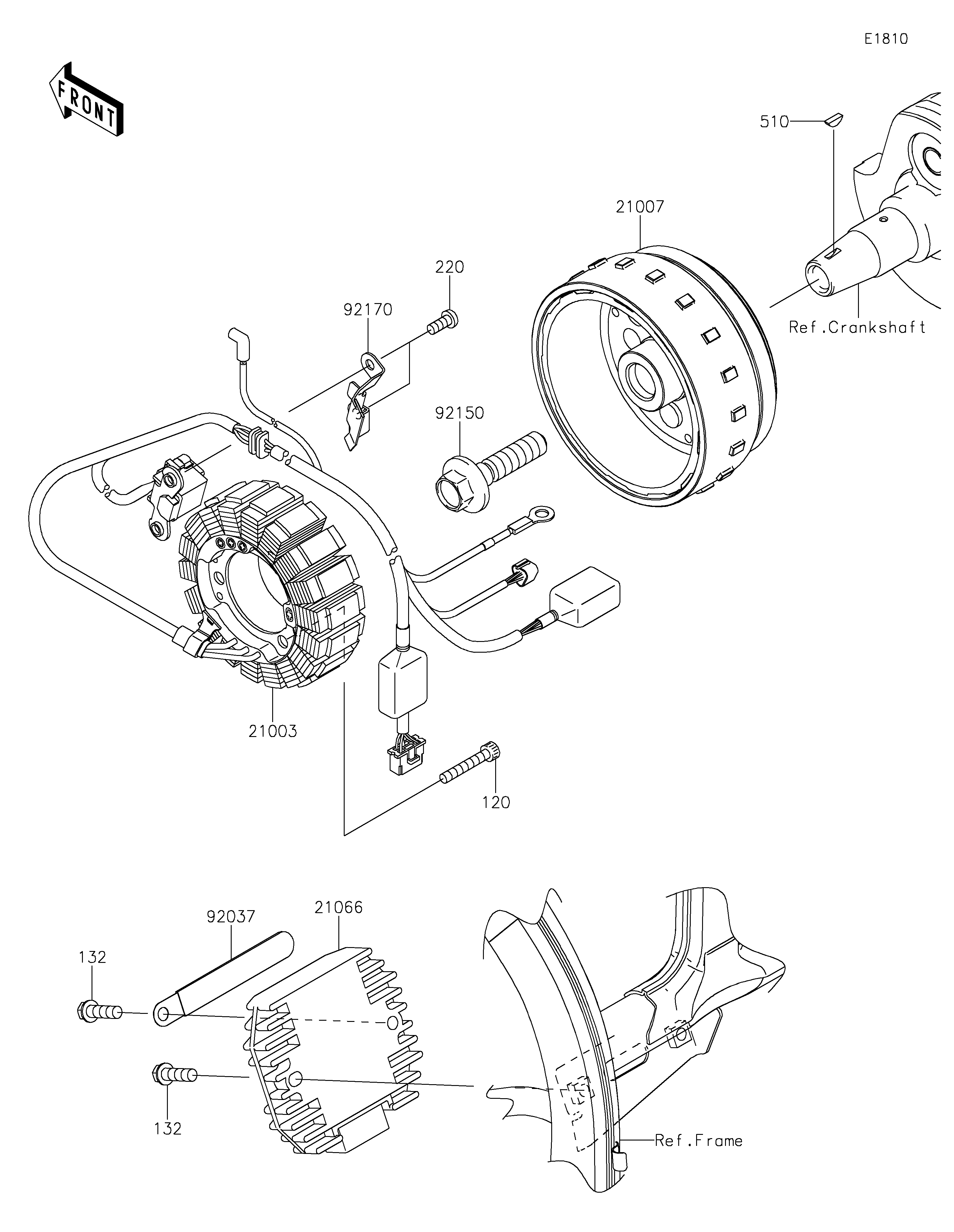 E1810

FRONT

510

21007

Ref.Crankshaft

220

92170

92150

21003

120

92037

21066

132

132

Ref.Frame