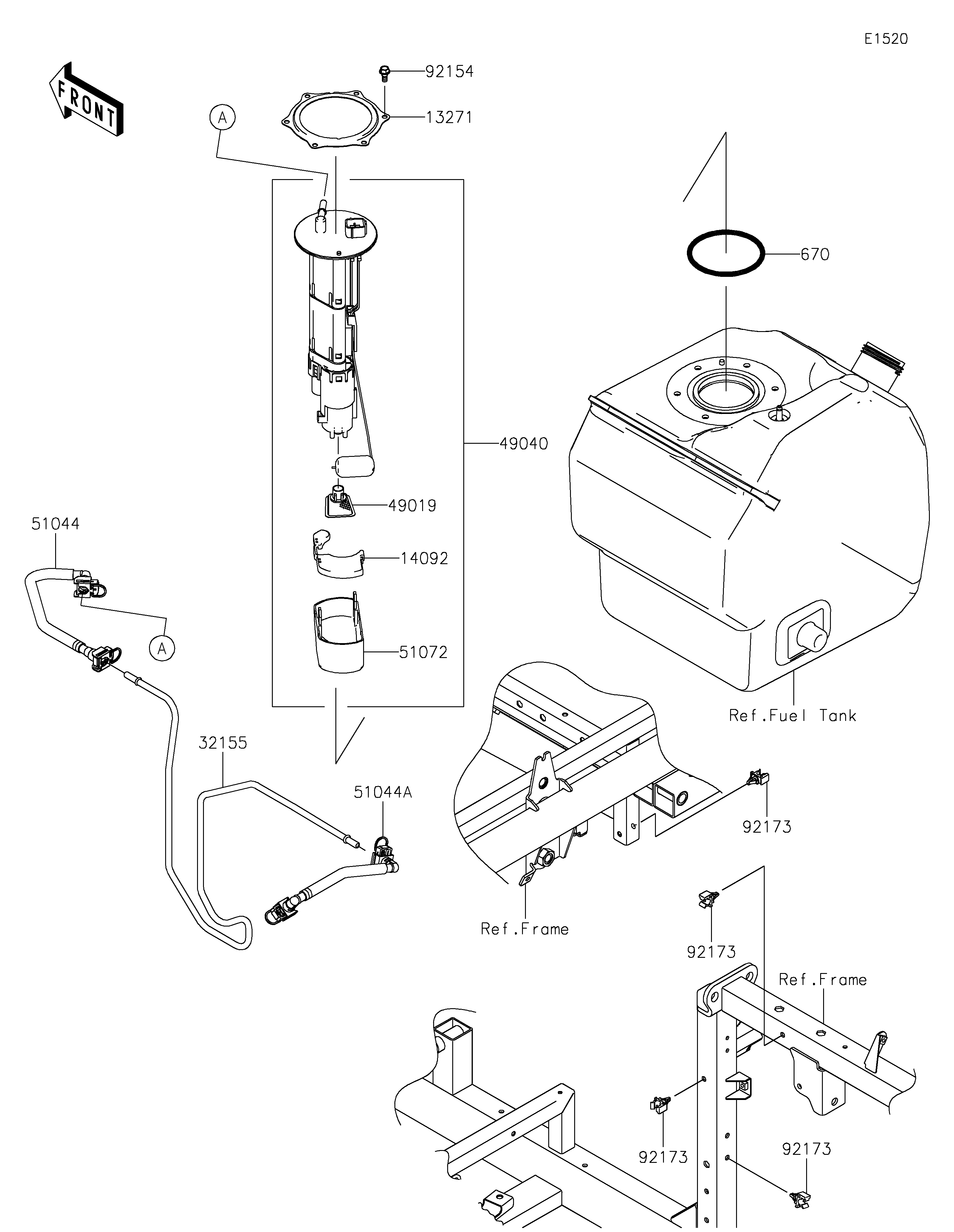 E1520

FRONT

92154

13271

A

670

49040

49019

51044

14092

A

51072

Ref.Fuel Tank

32155

51044A

92173

Ref.Frame

92173

Ref.Frame

92173

92173