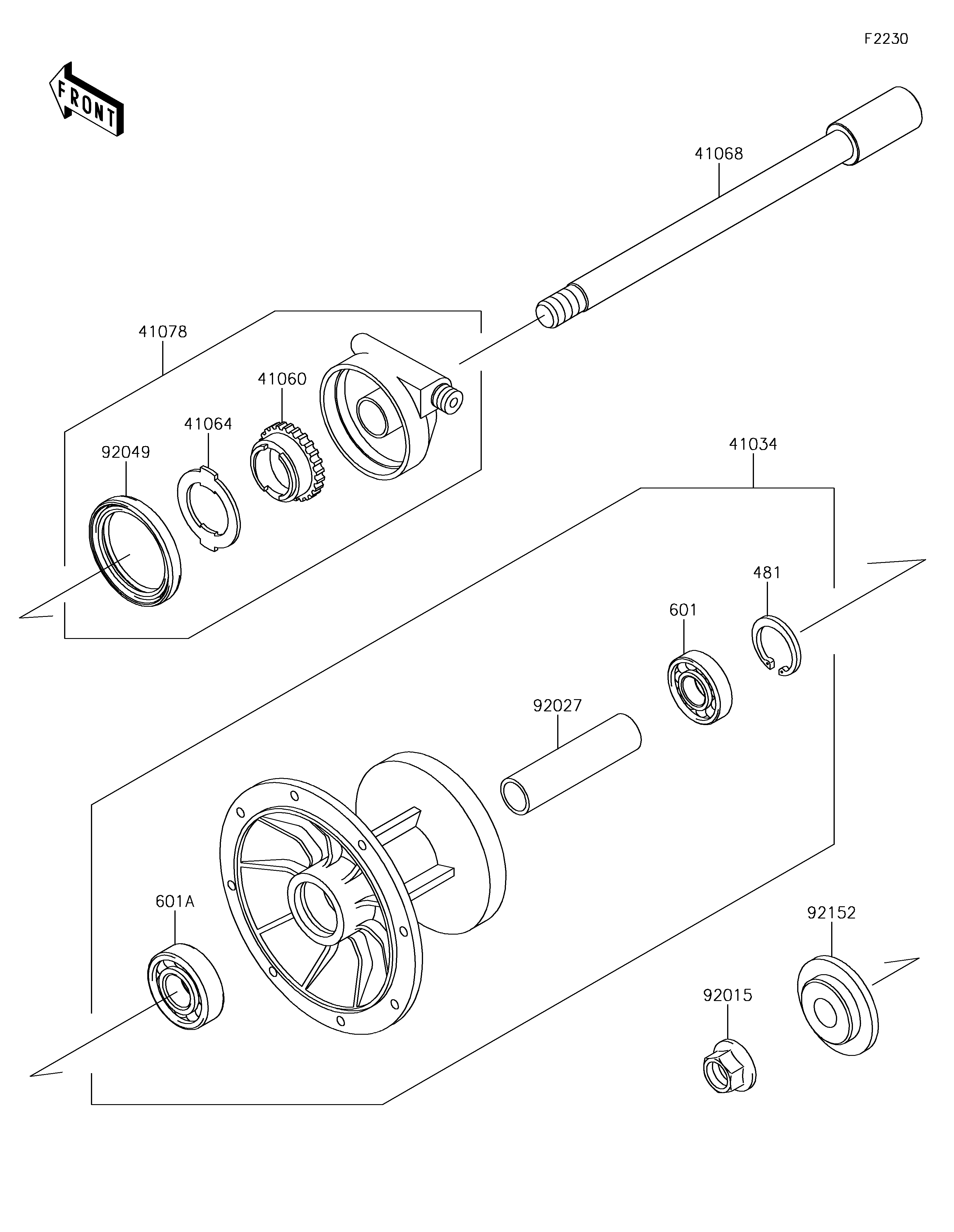 F2230

FRONT

41068

41078

41060

41064

92049

41034

481

601

92027

601A

92152

92015