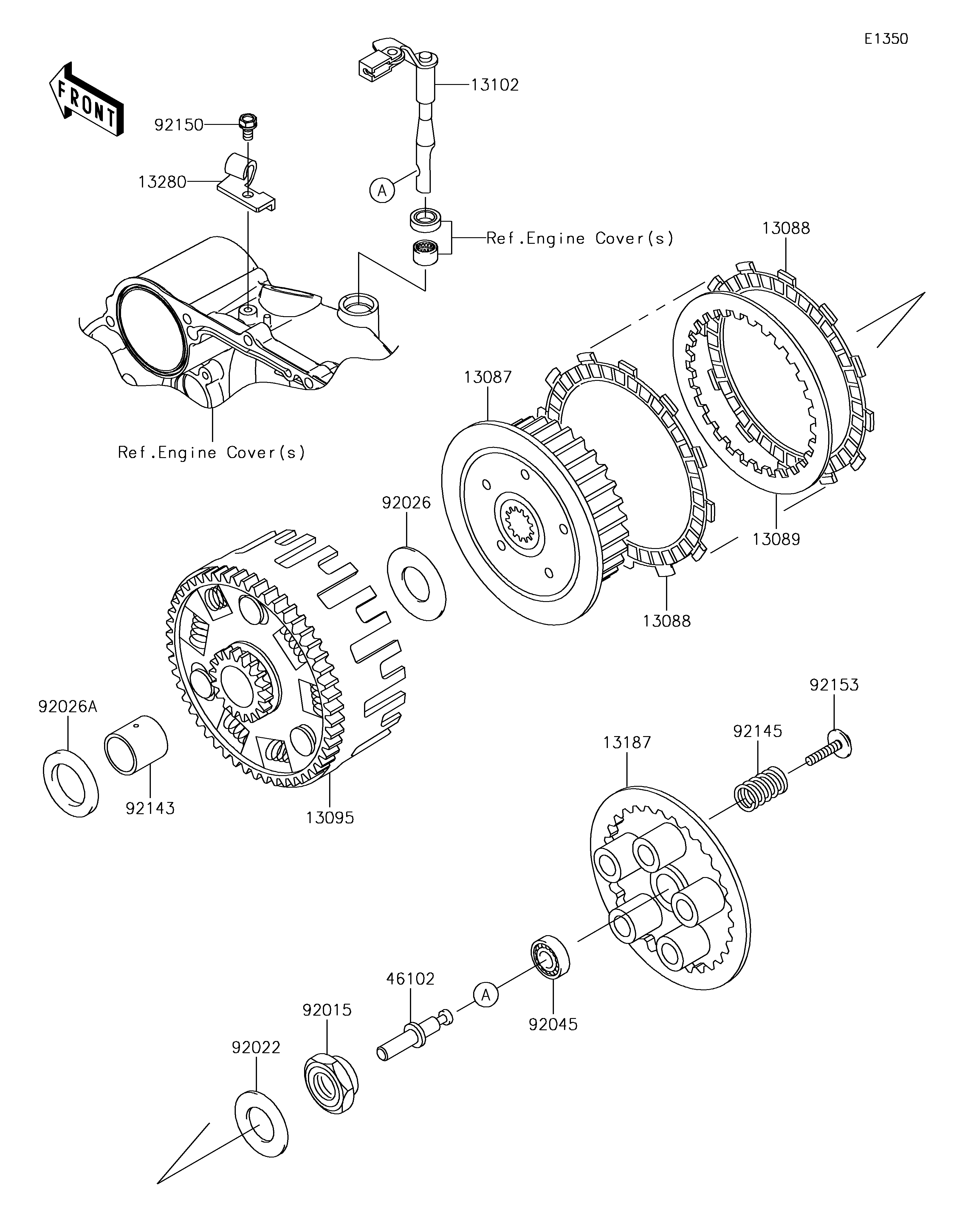 E1350

FRONT

13102

92150

13280

A

Ref.Engine Cover(s)

13088

Ref.Engine Cover(s)

13087

92026

13089

13088

92153

92026A

92145

13187

92143

13095

46102

A

92015

92045

92022